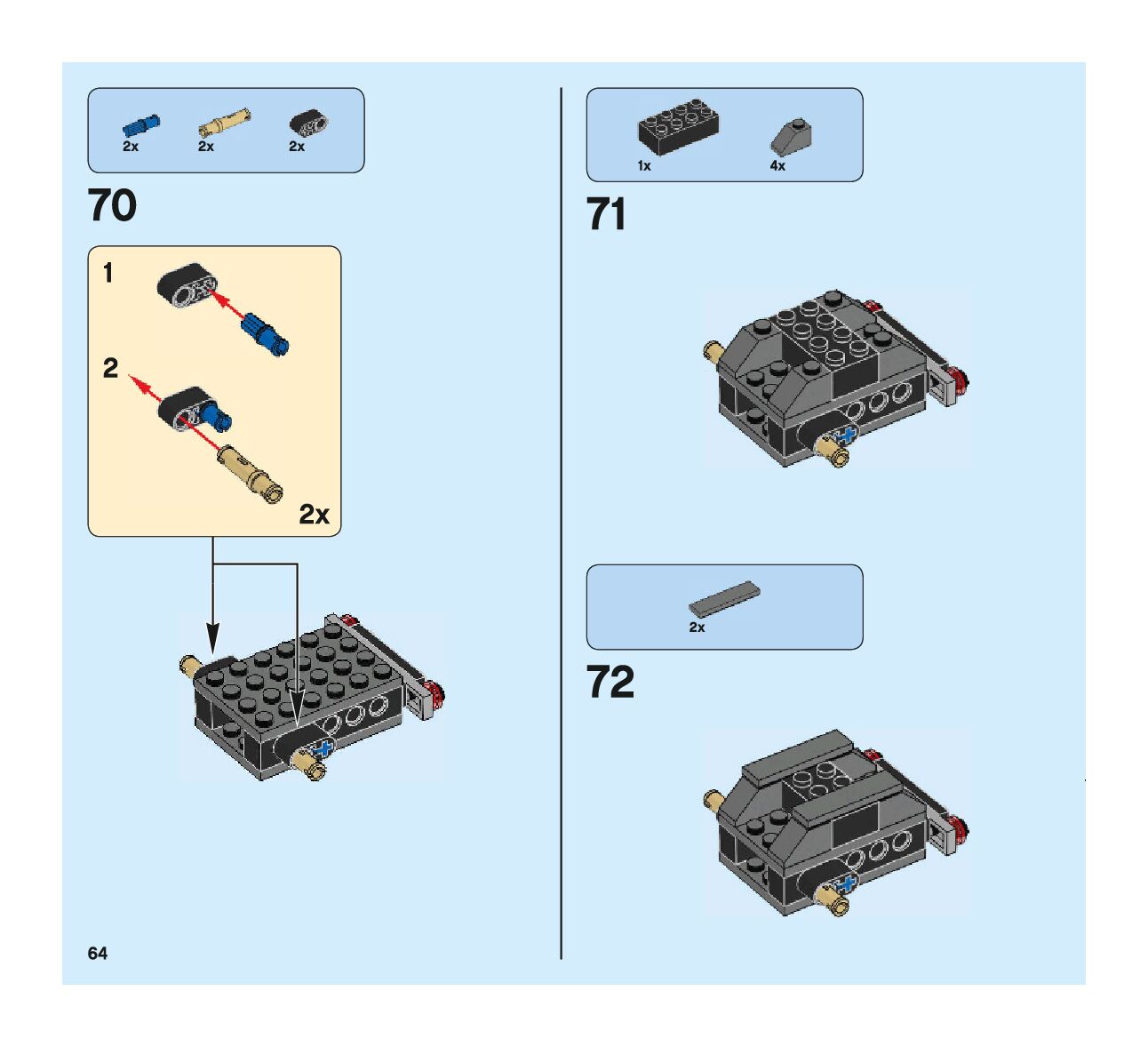 2x 2x 2x

70

1

2

2x

1x 4x

71

2x

72

64