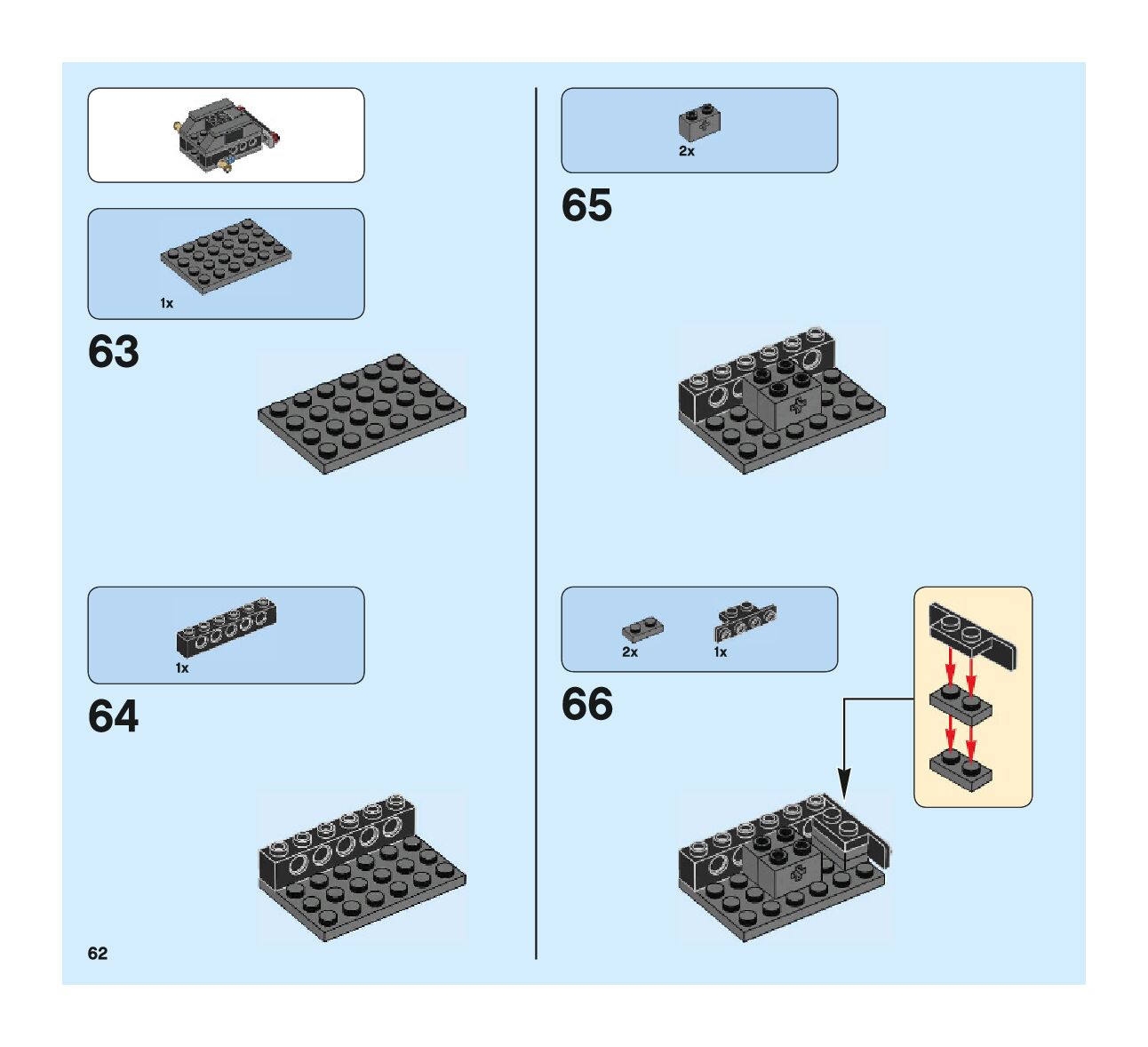 1x

63

1x

64

62

2x

65

2x

1x

66