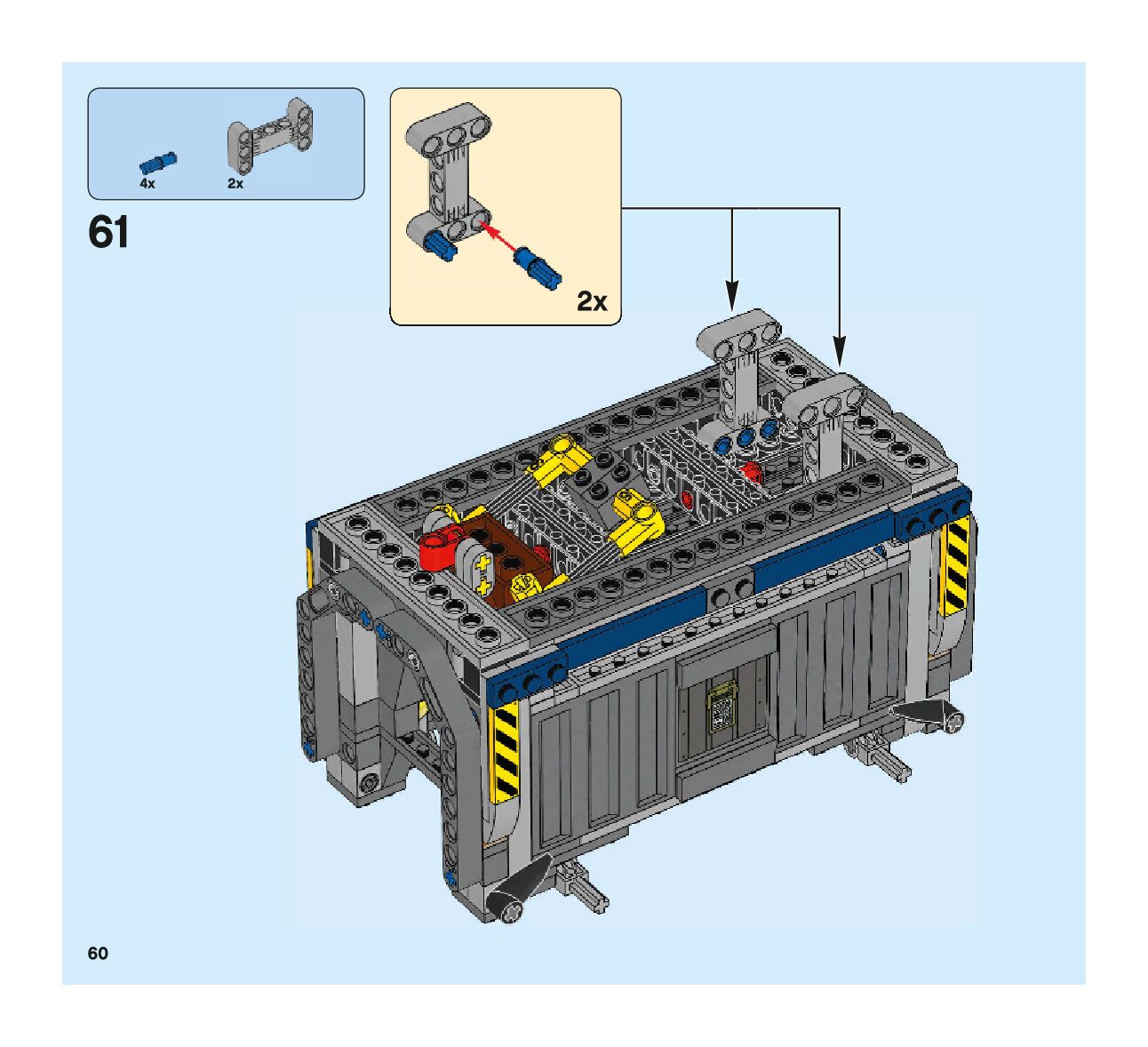 4x
2x

61

2x

60