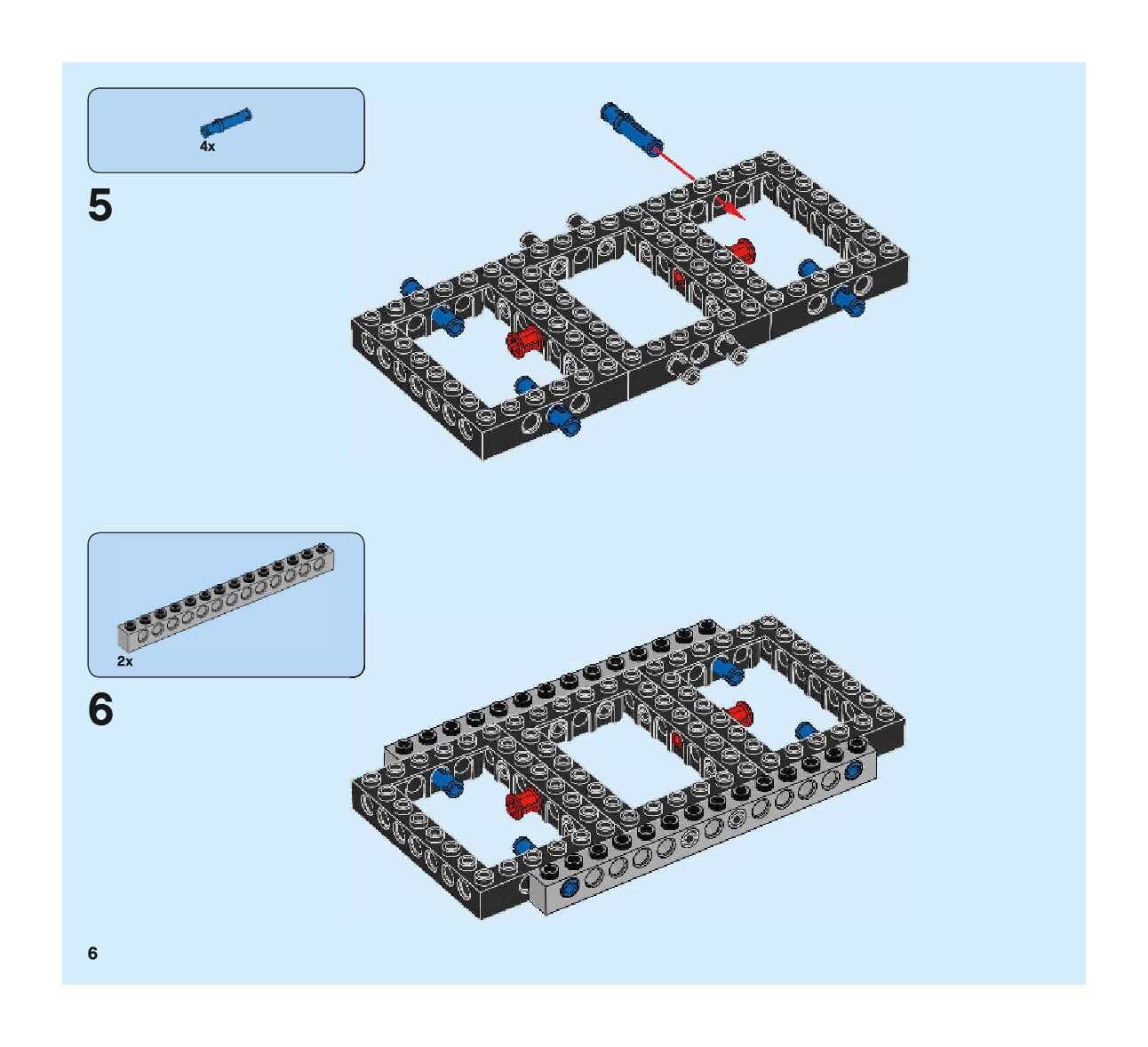 4x

5

2x

6

6