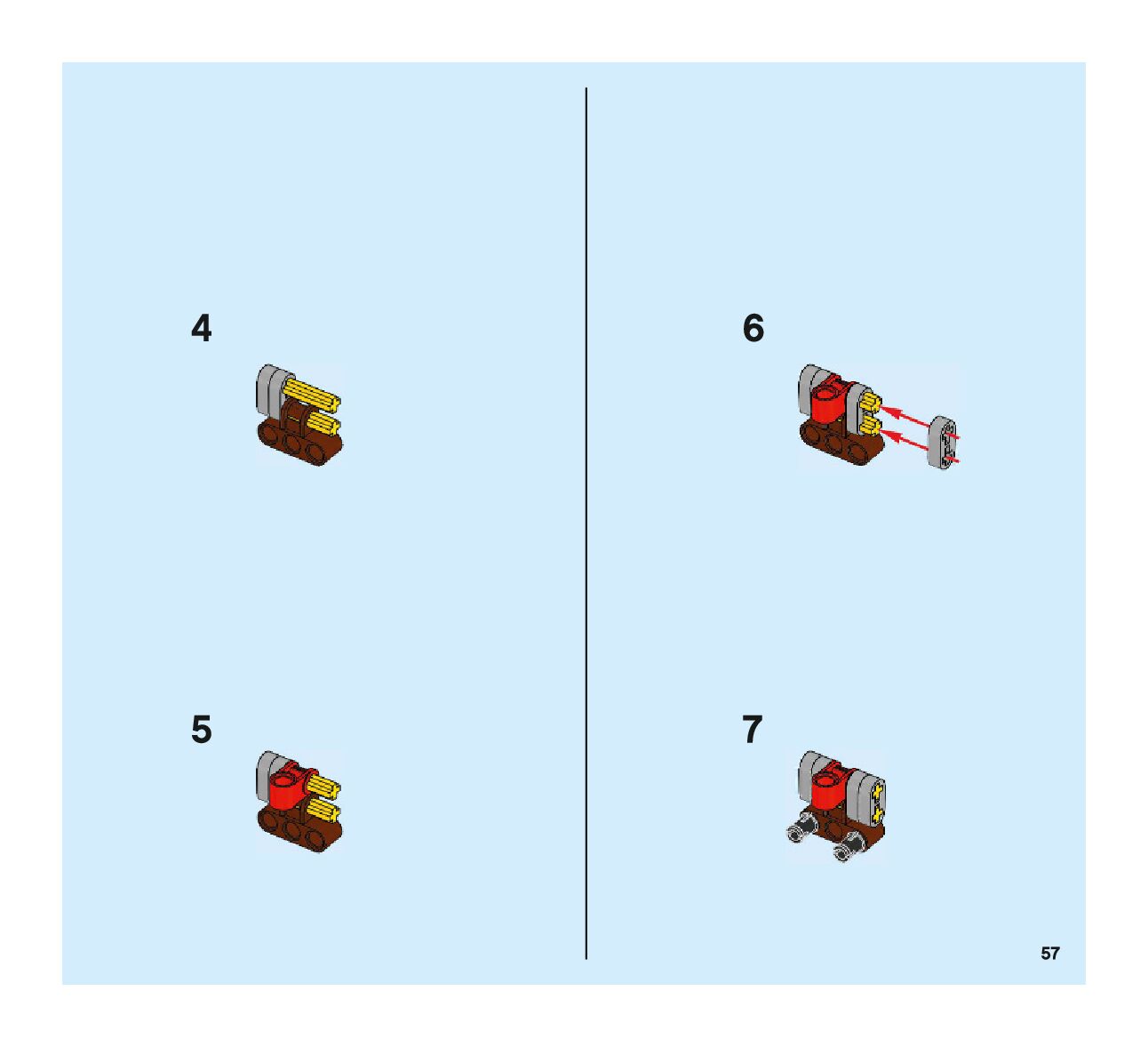 4

5

6

7

57