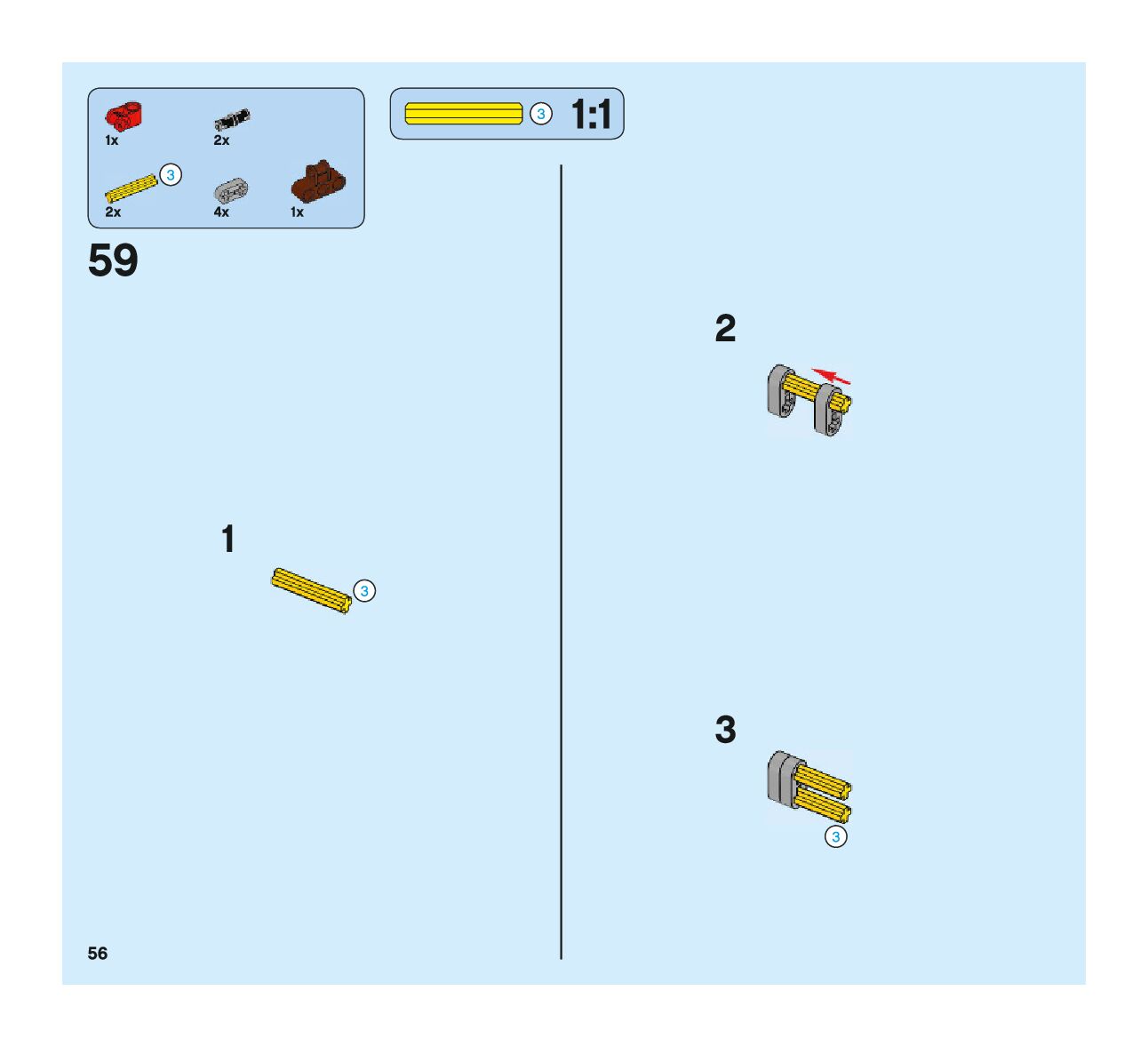 1x 2x
3
2x 4x 1x

3 1:1

59

1
3

2

3
3

56