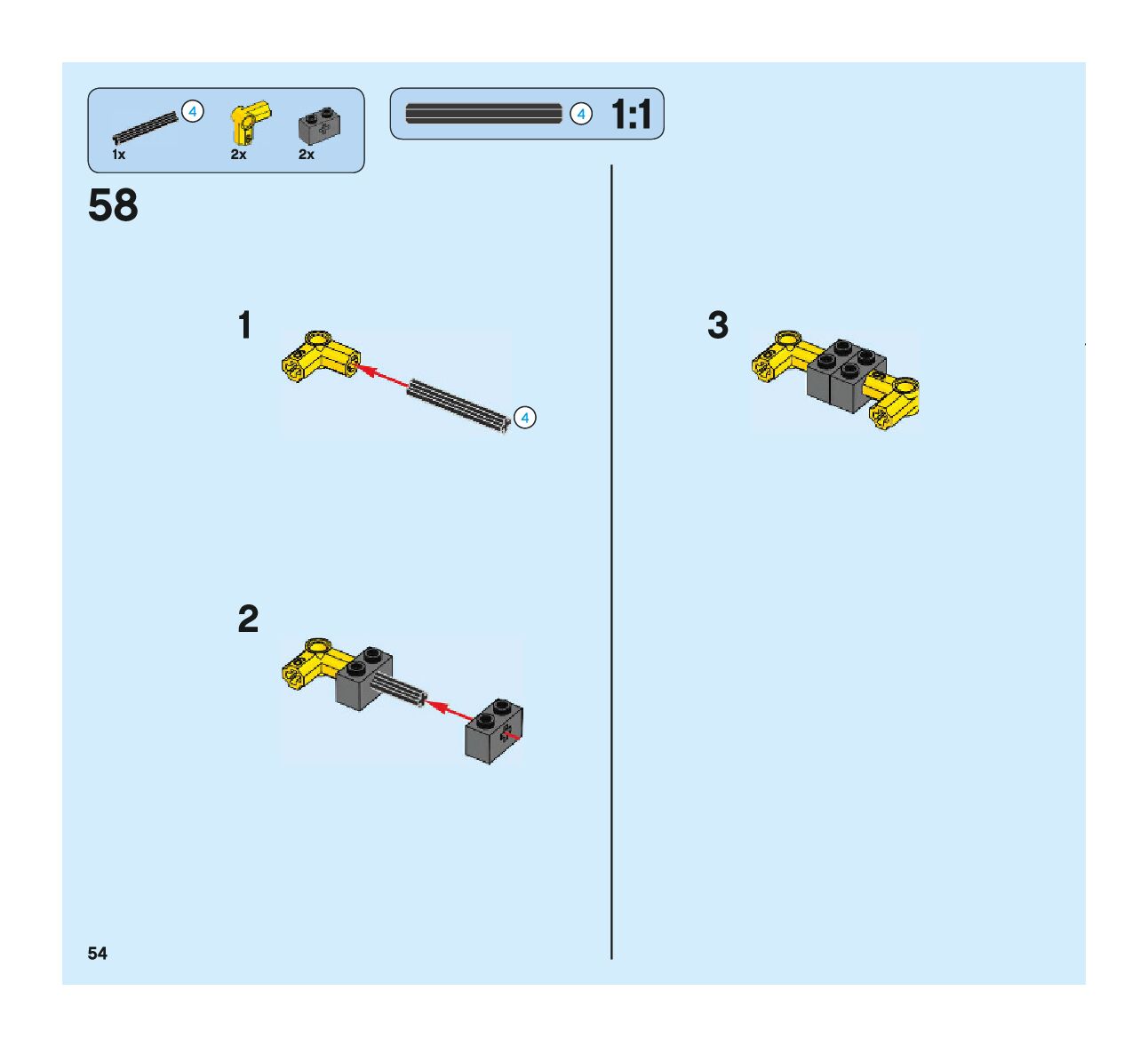 4
1x
2x
2x

4 1:1

58

1

4

2

3

54