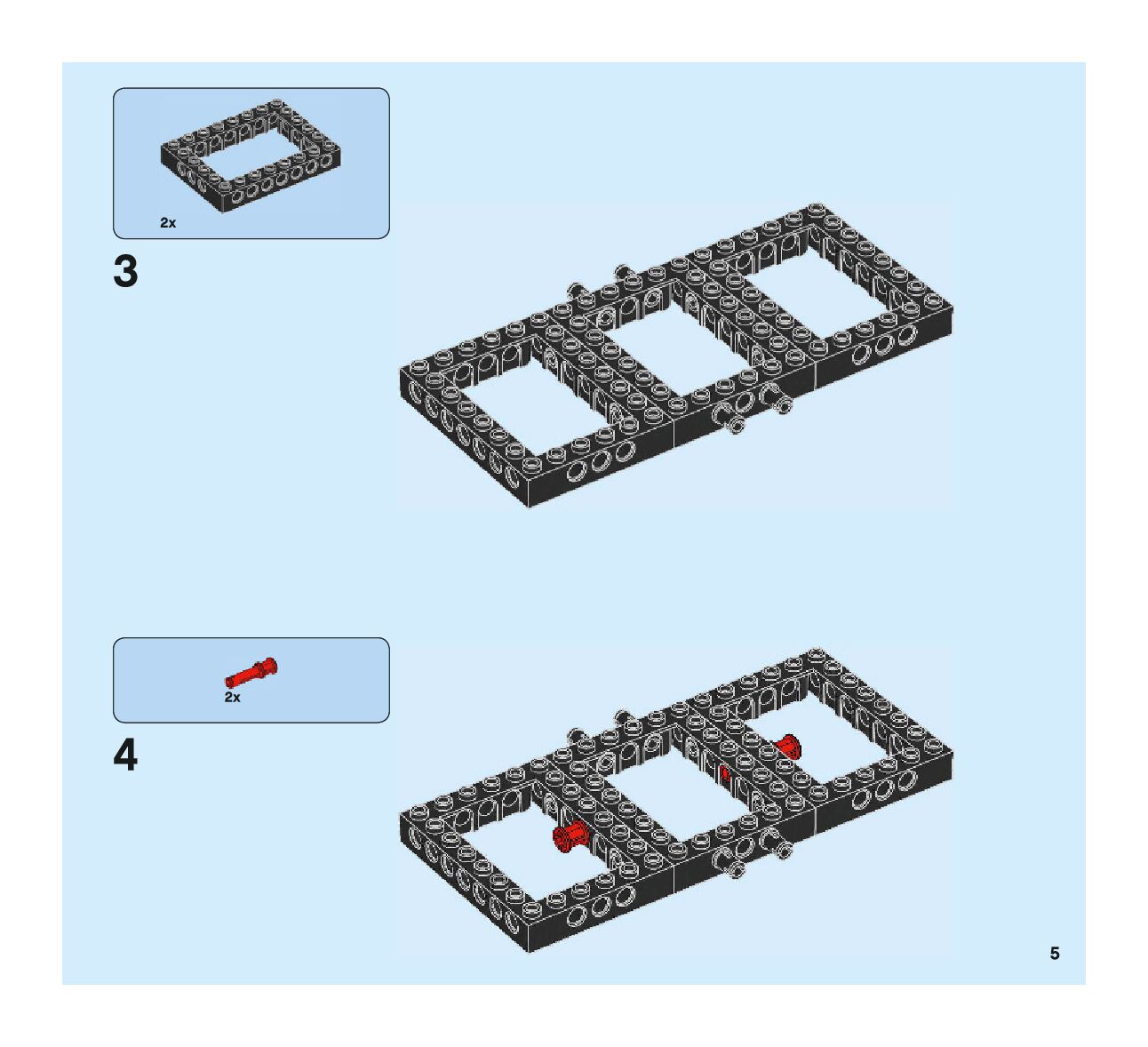 2x

3

2x

4

5