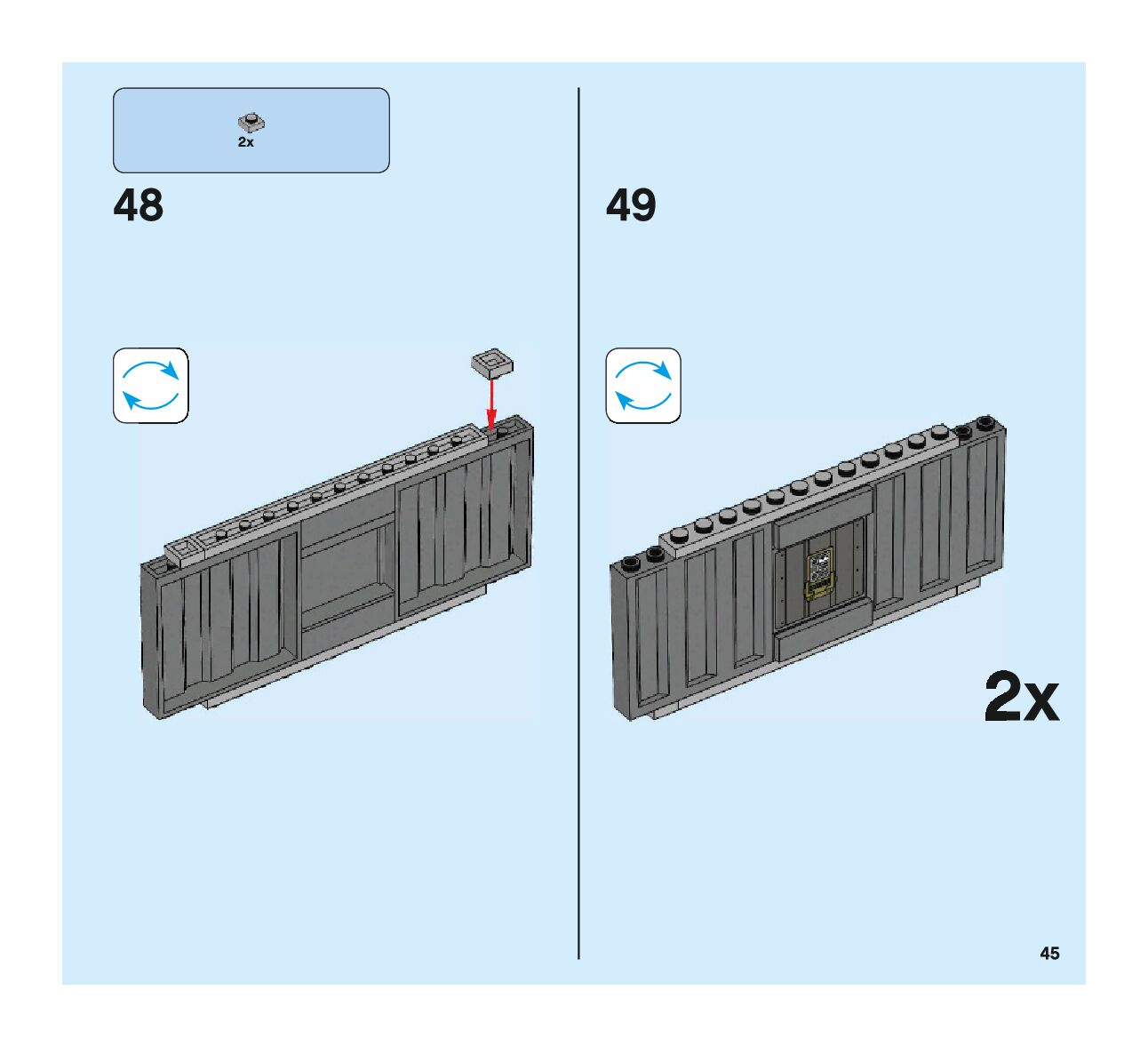 2x

48

49

2x

45