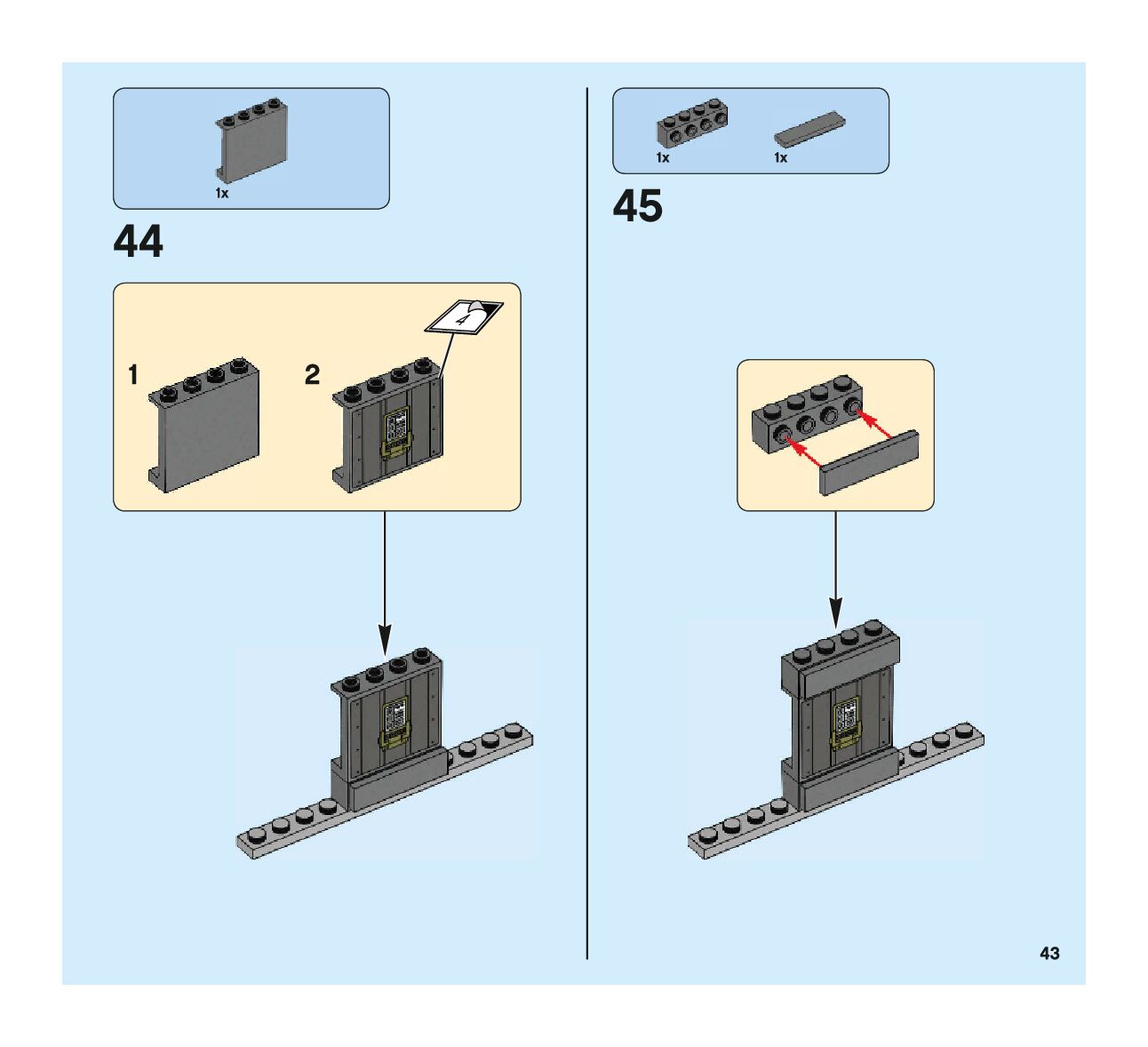 1x

44

1

2

4

1x

1x

45

43