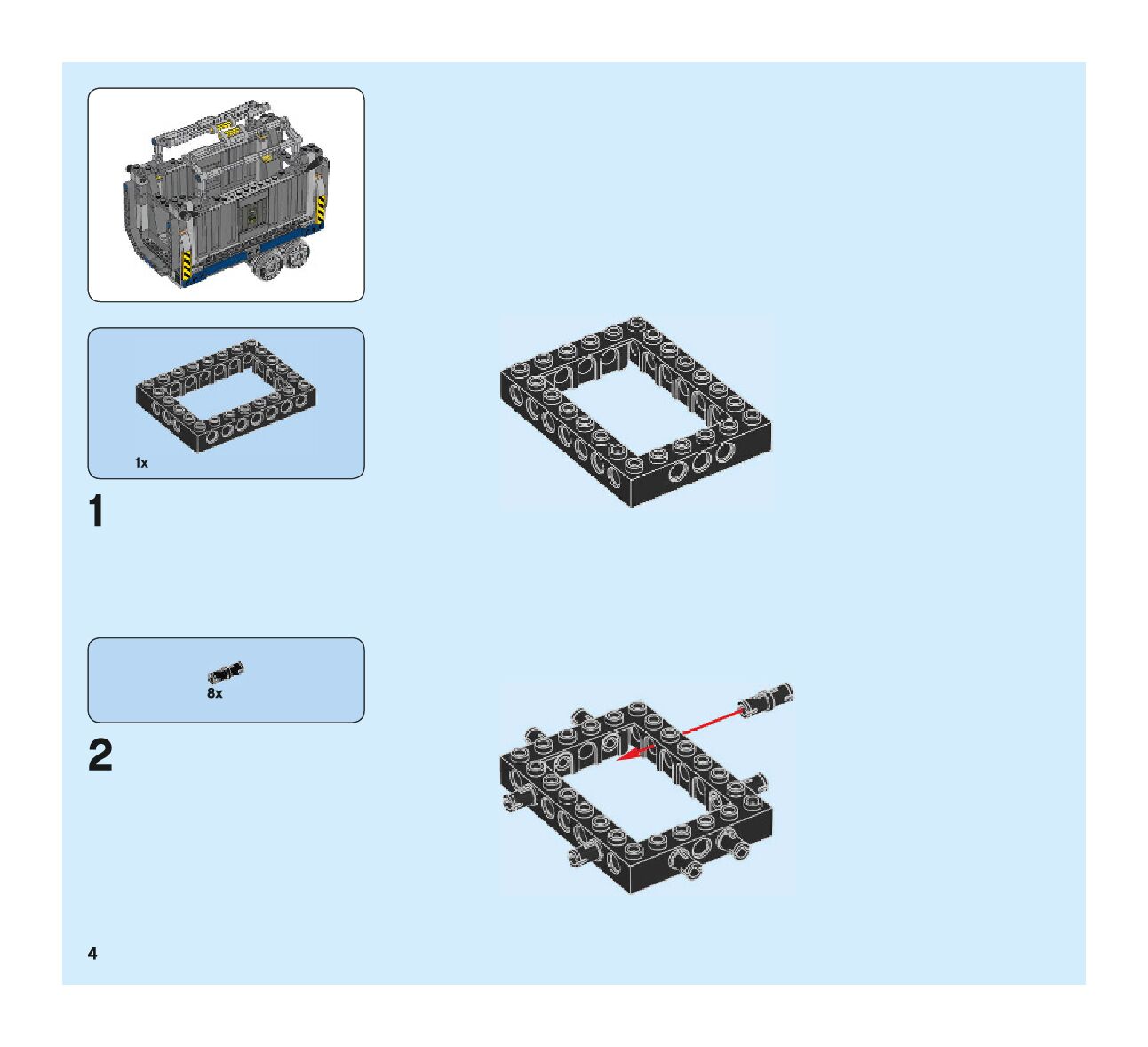 1x

1

8x

2

4