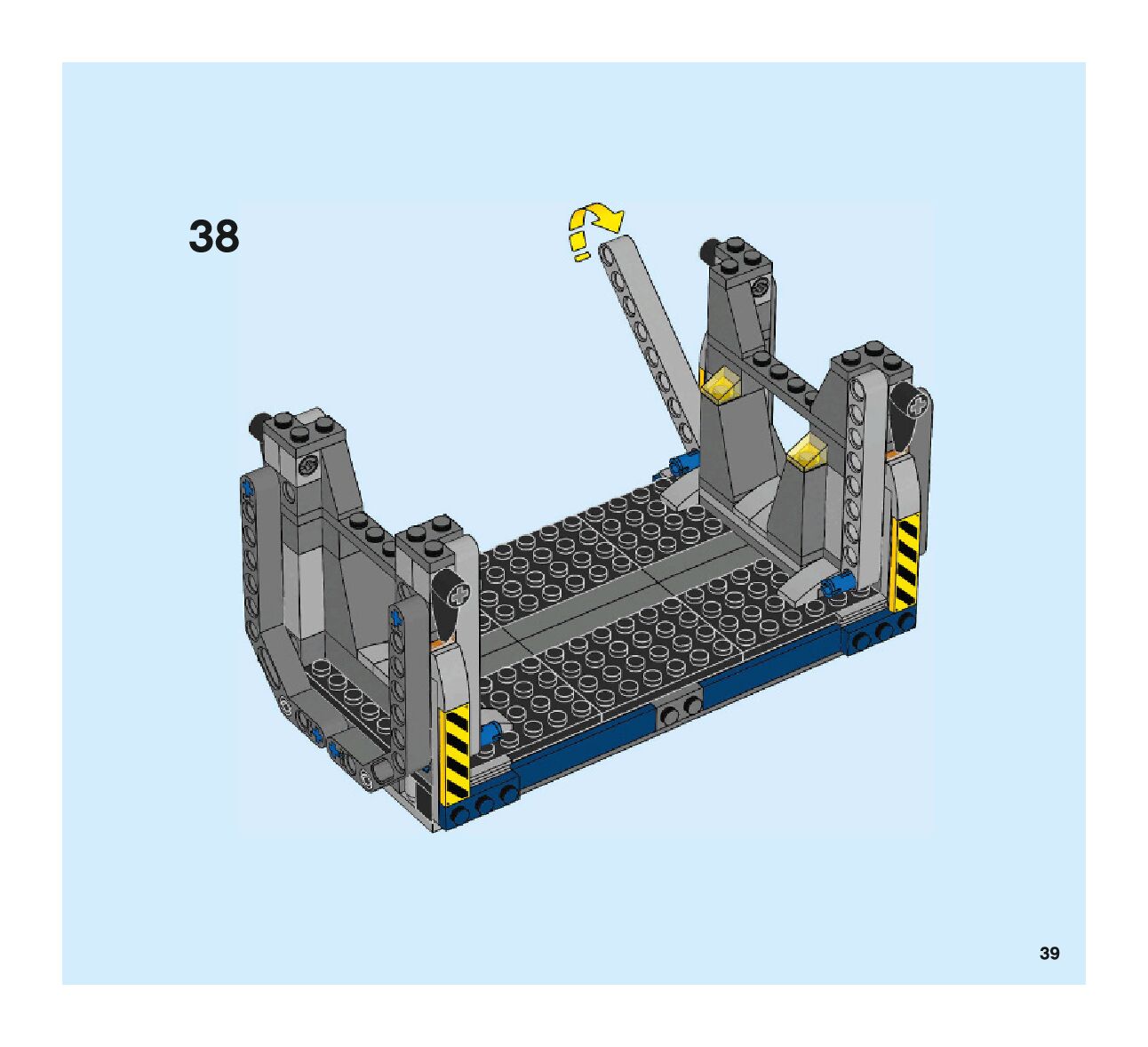 38

39