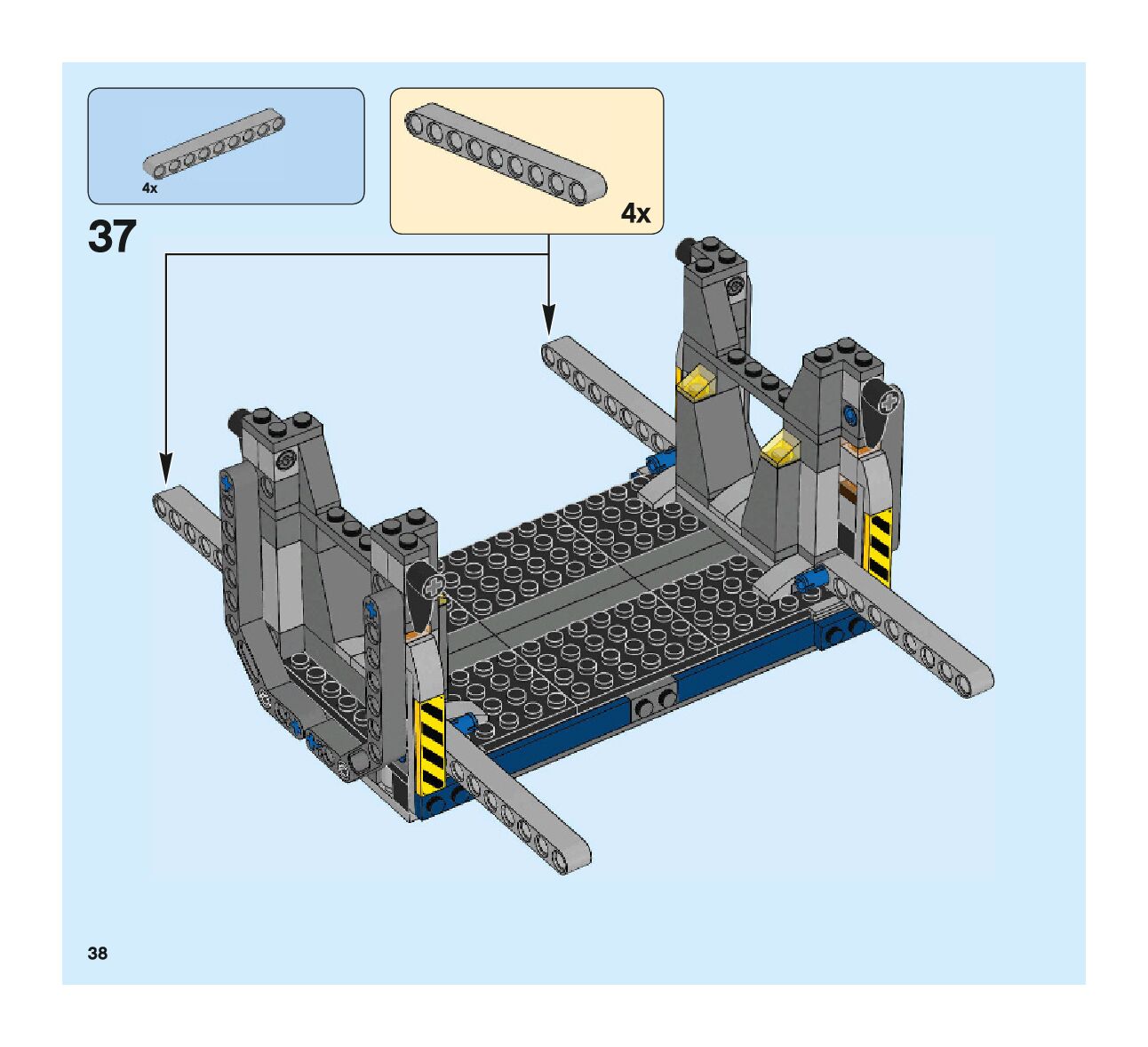 4x

4x

37

38