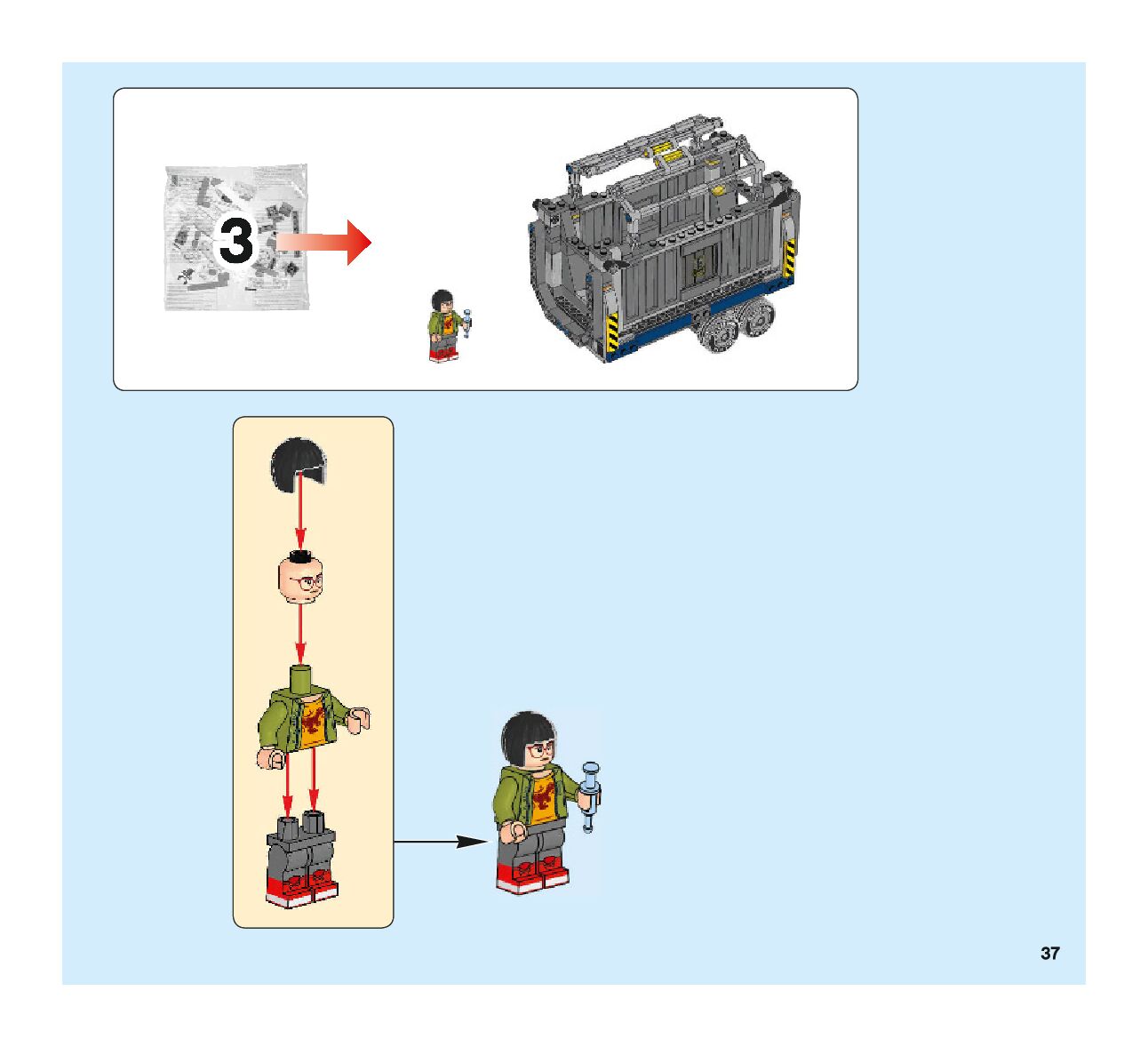 3

37