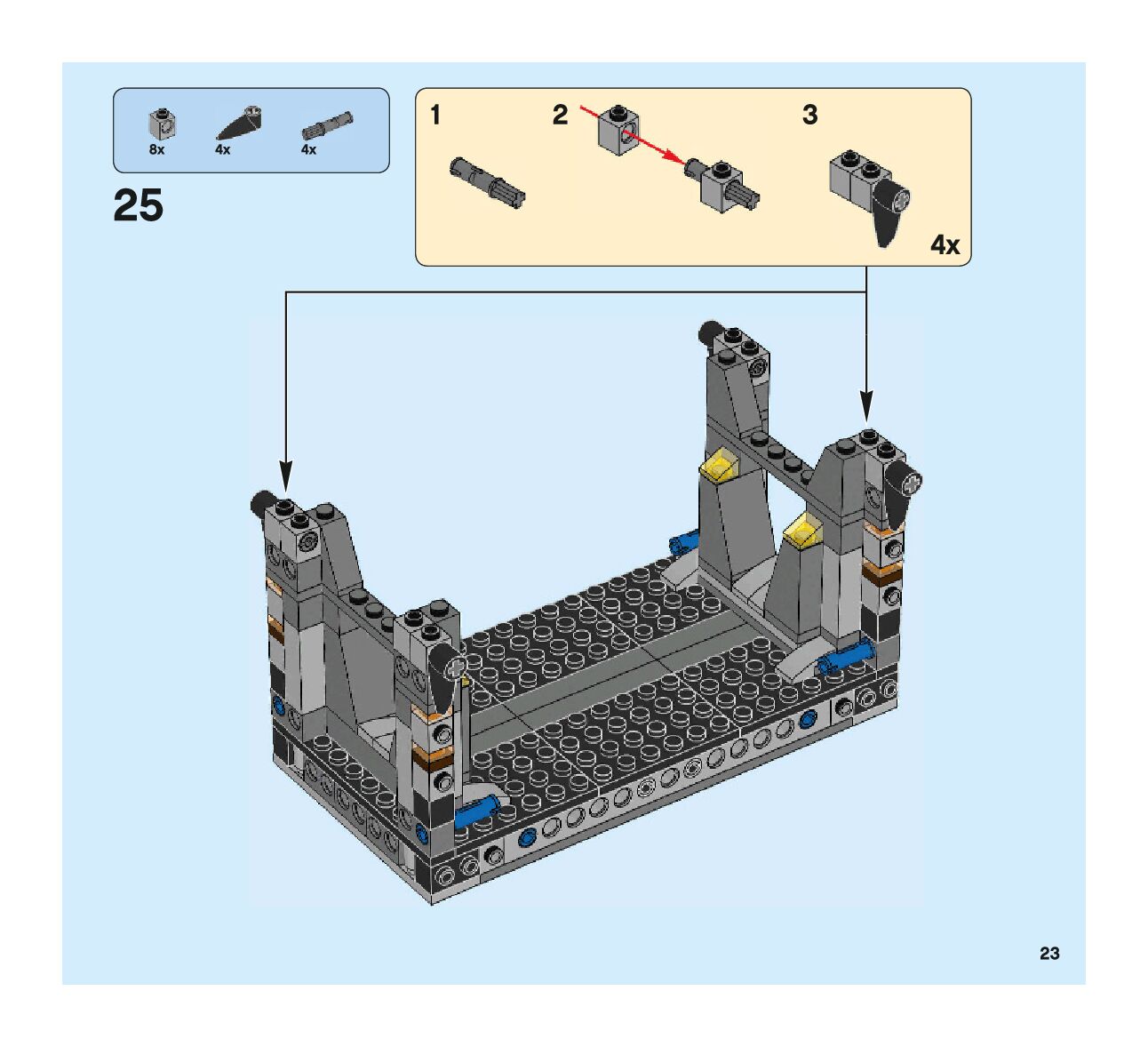 8x
4x
4x

25

1
2
3
4x

23