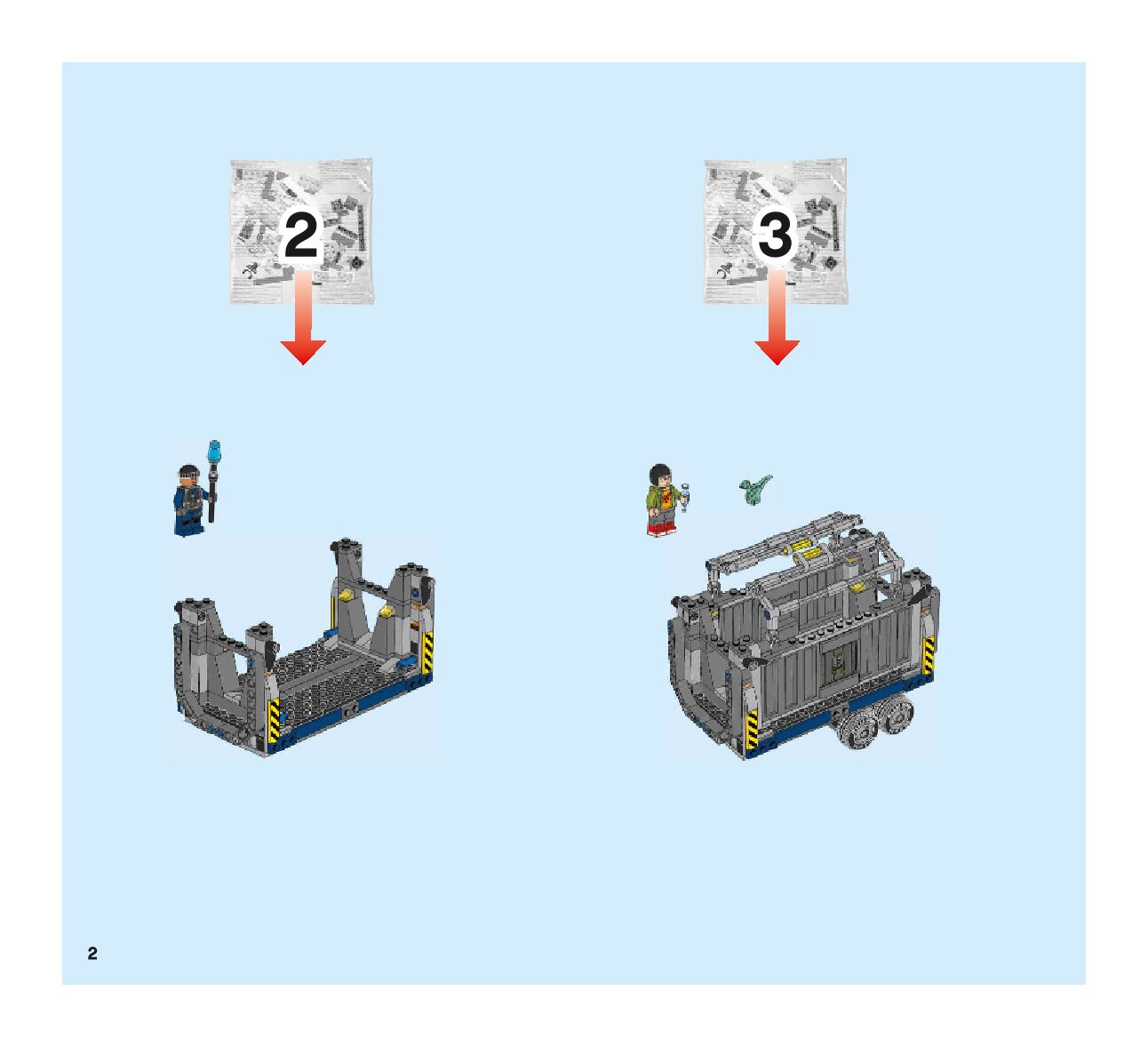 2

3

2