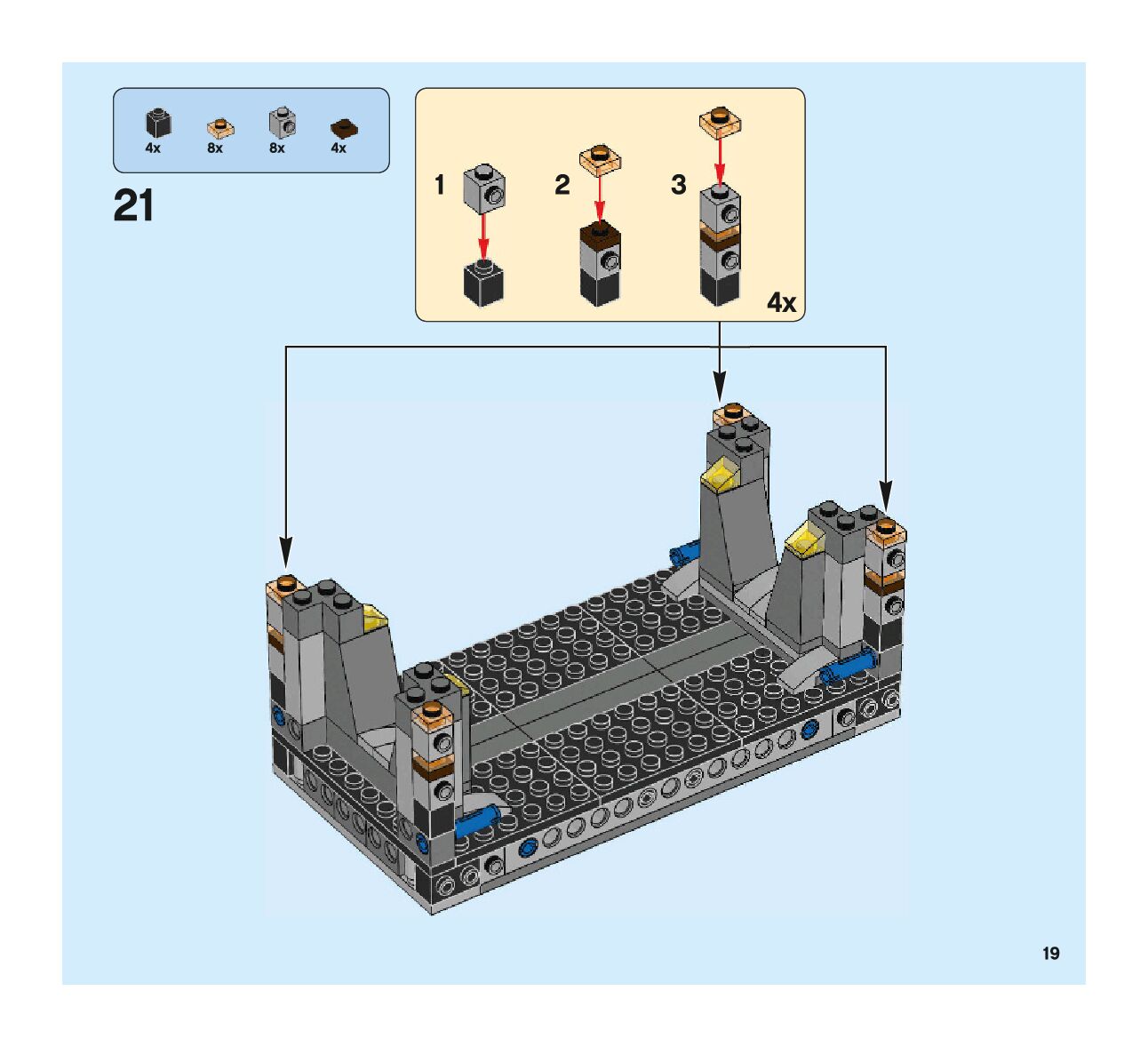 4x 8x 8x 4x

21

1 2 3

4x

19