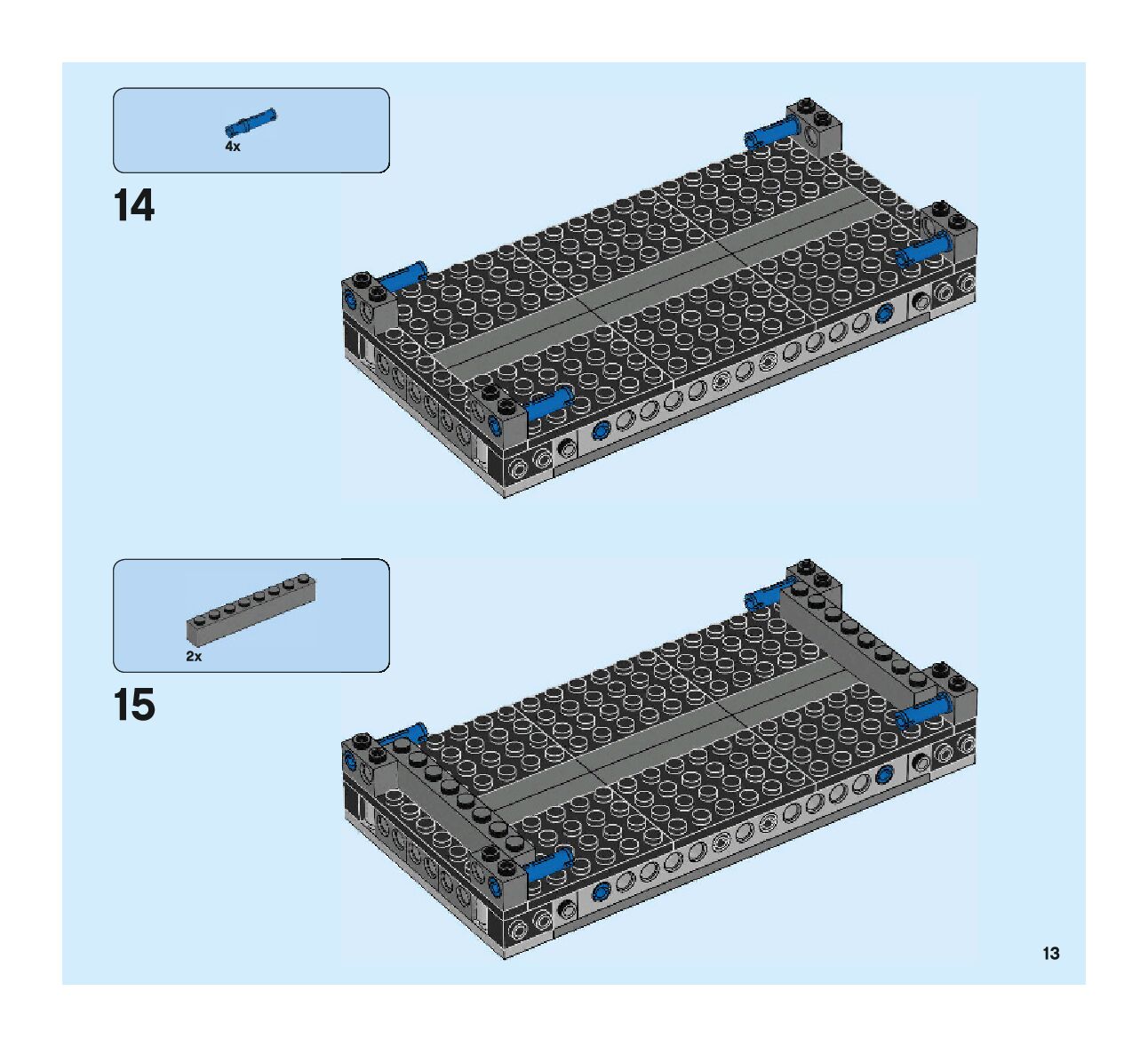 4x

14

2x

15

13