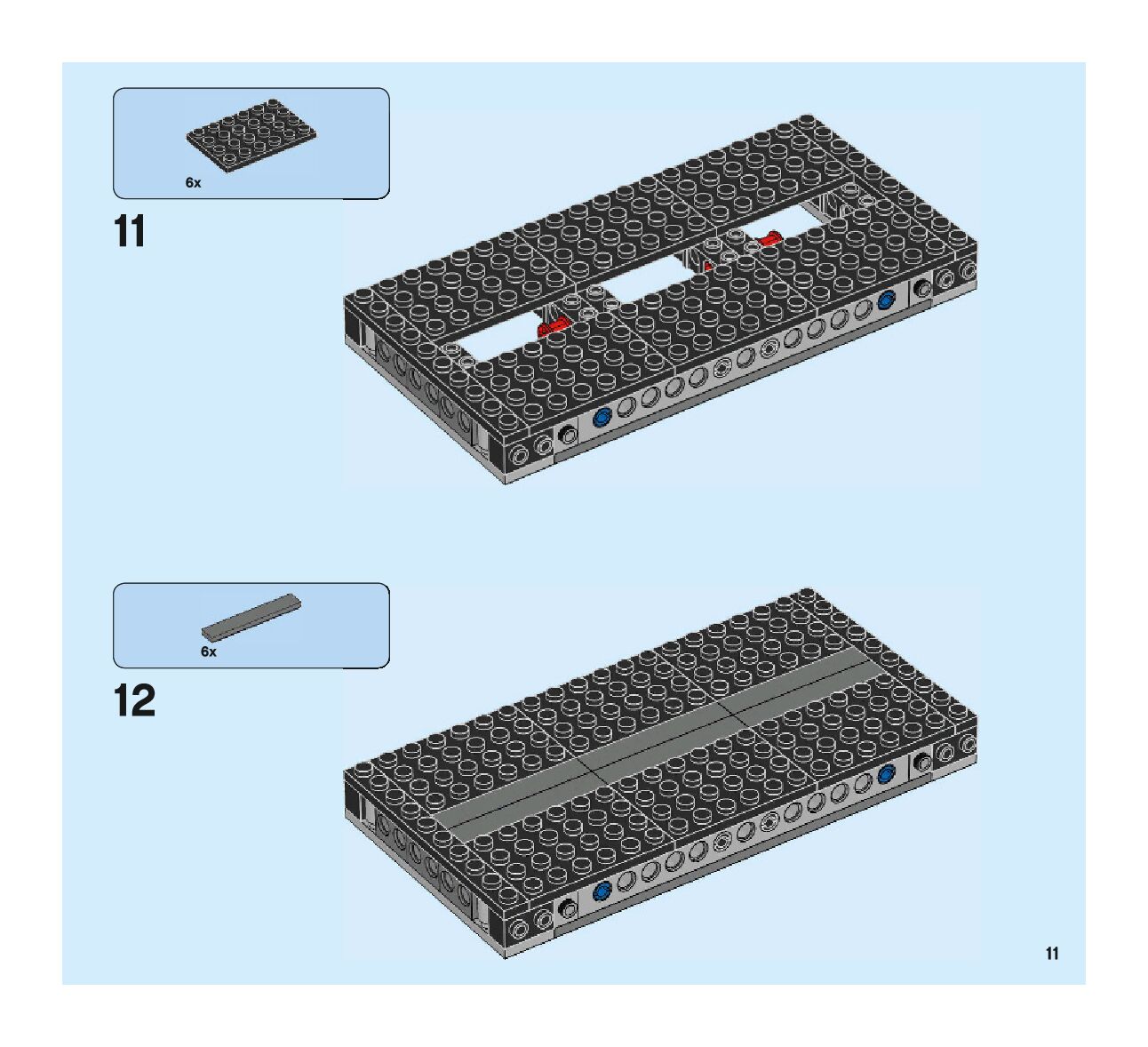 6x

11

6x

12

11