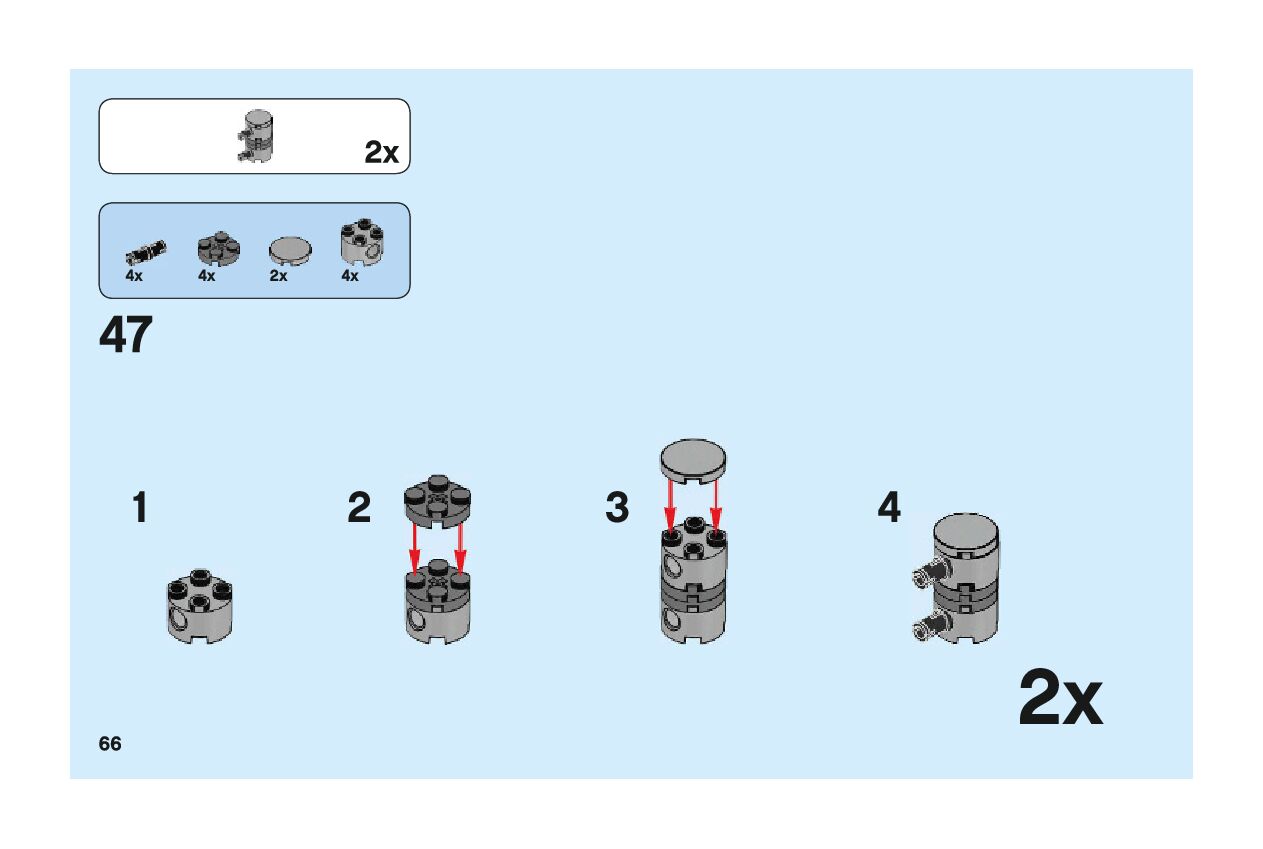 2x

4x 4x 2x 4x

47

1

2

3

4

2x

66