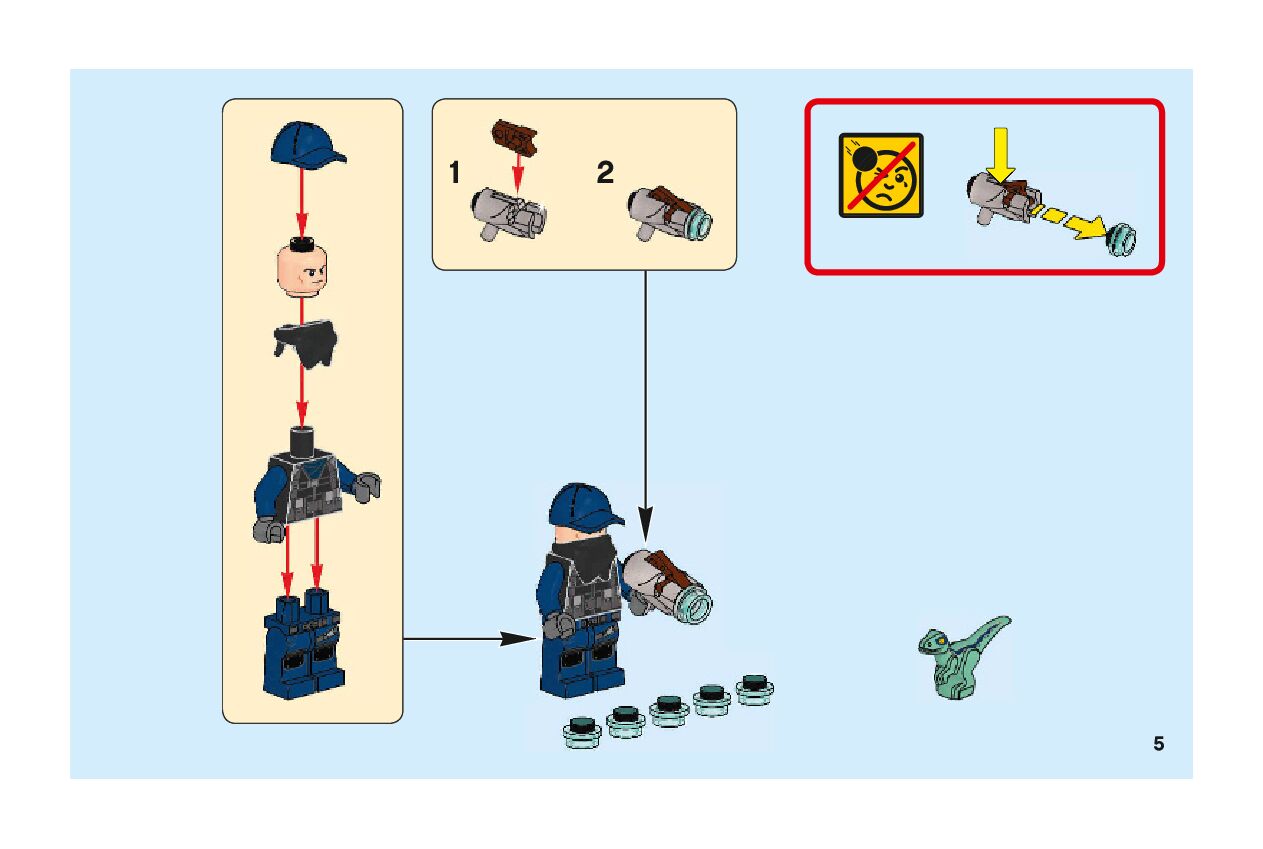 1
2
5