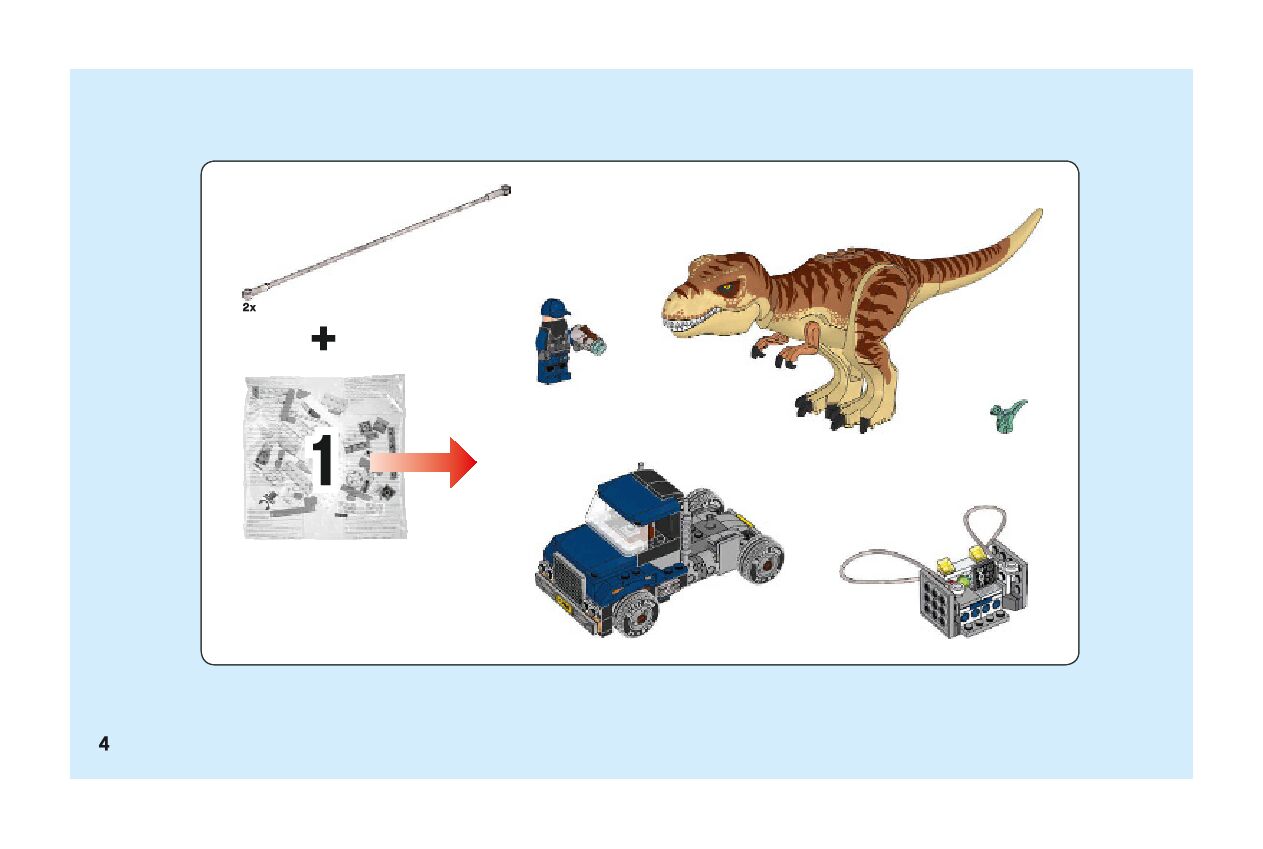 2x

+

1

4