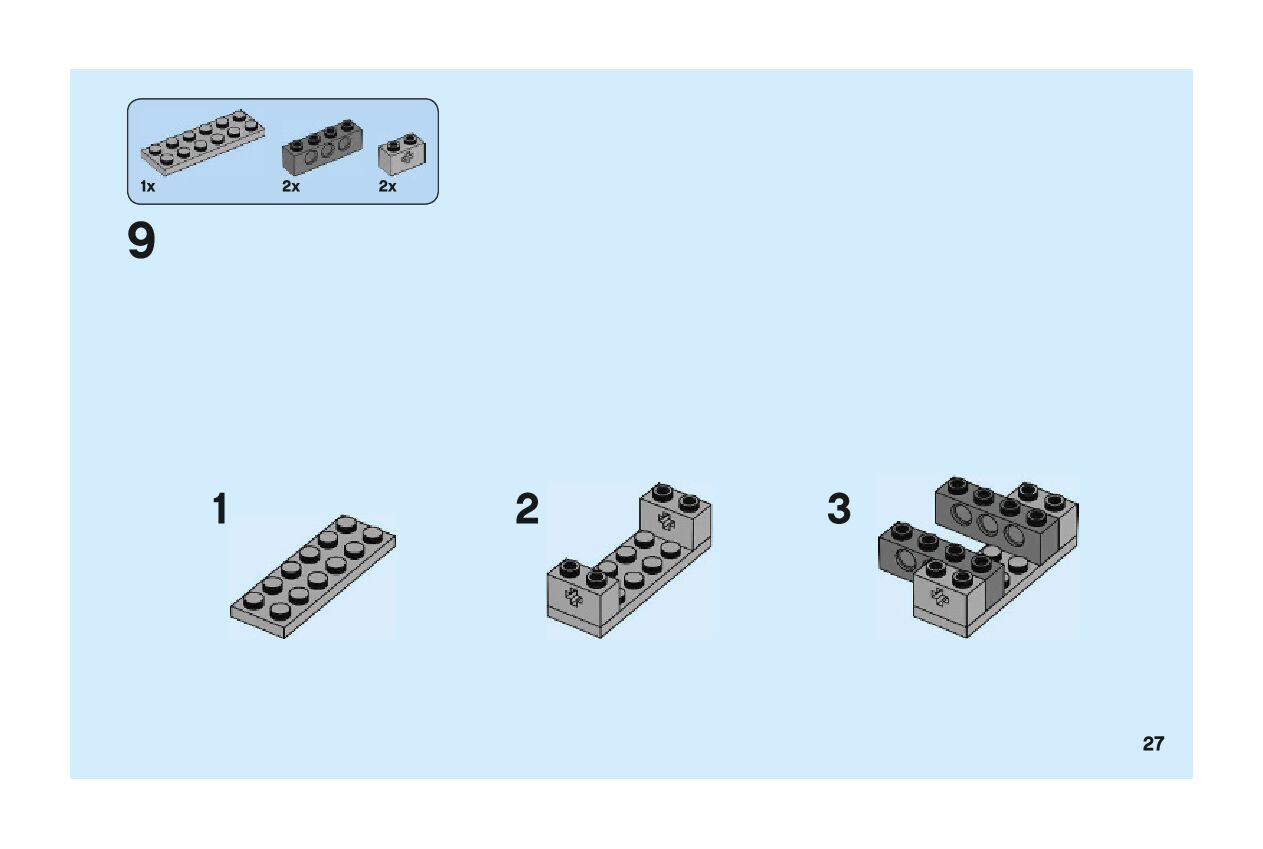 1x 2x 2x

9

1

2

3

27