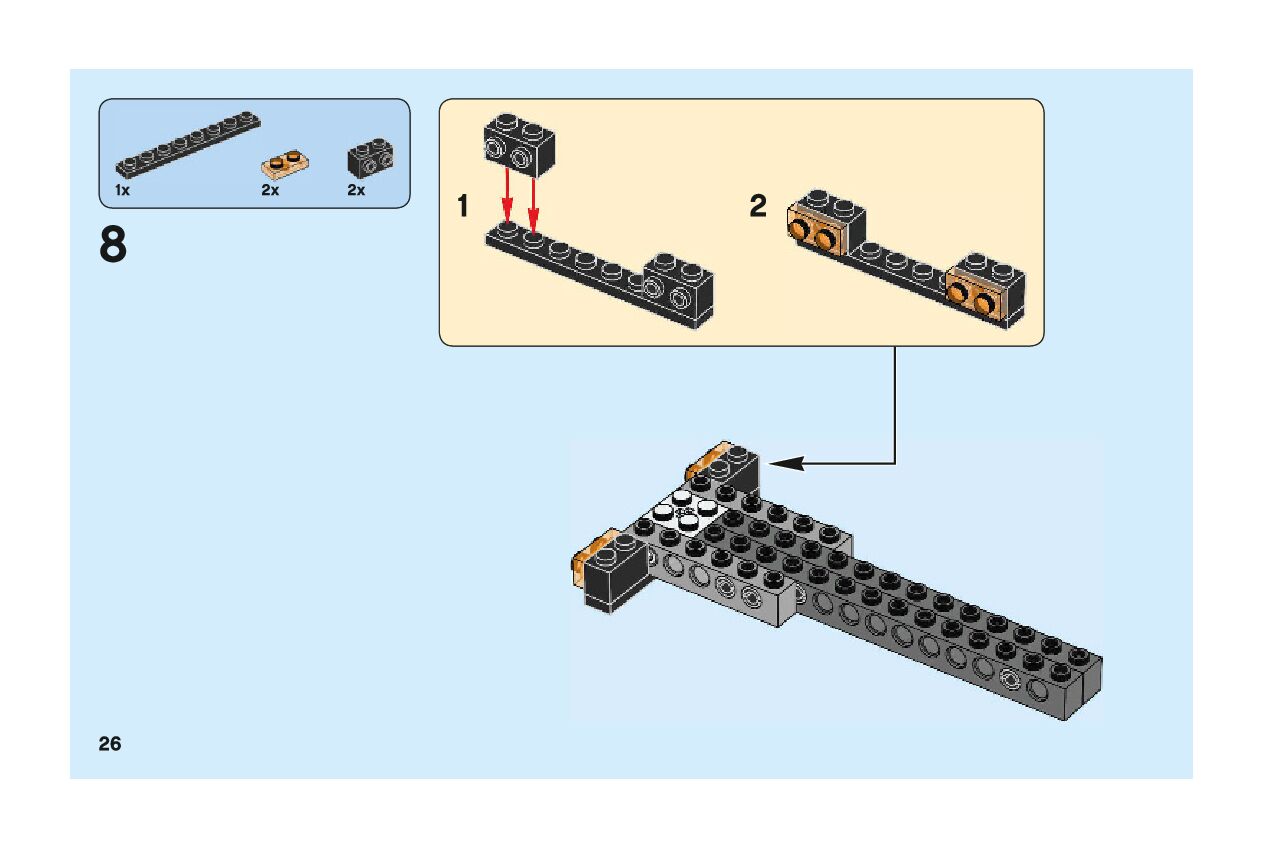 1x
2x
2x

8

1

2

26