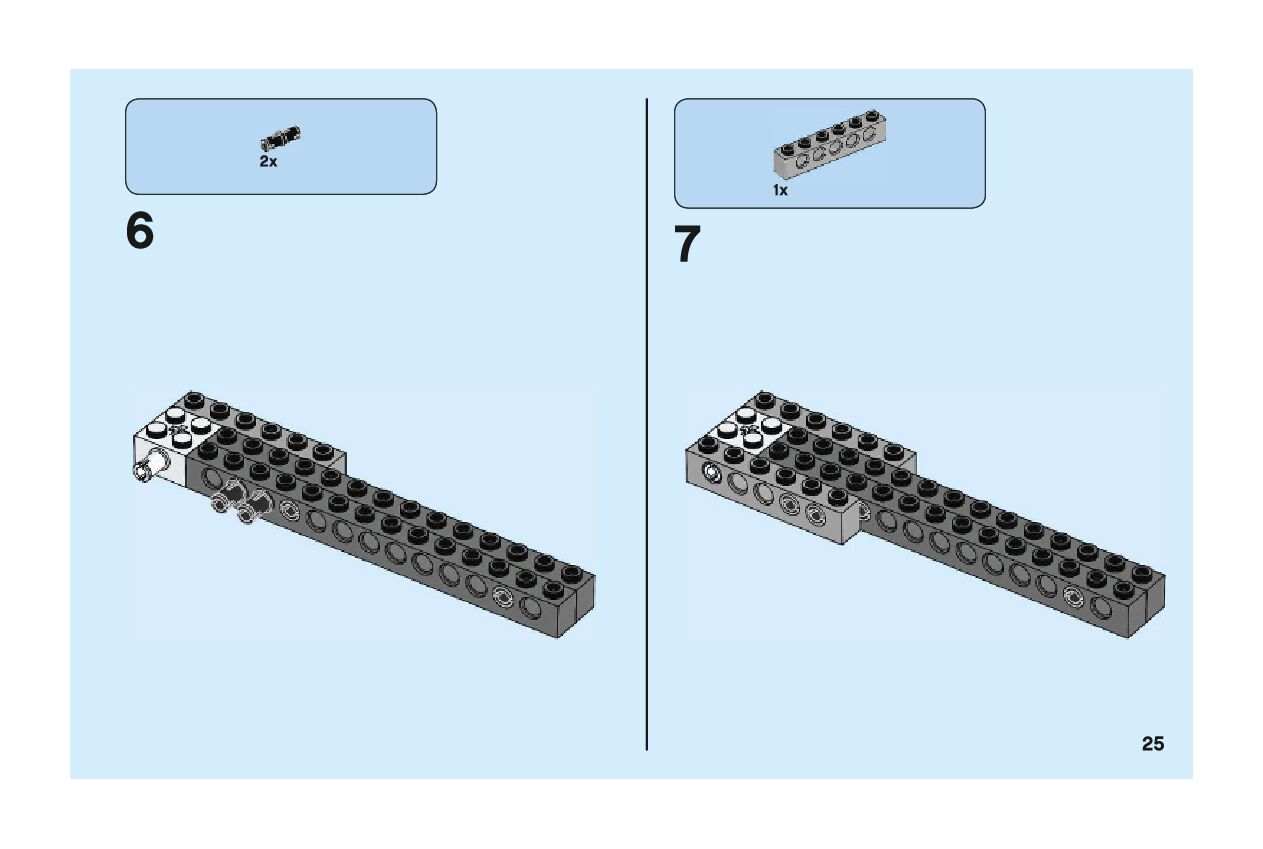 2x

6

1x

7

25