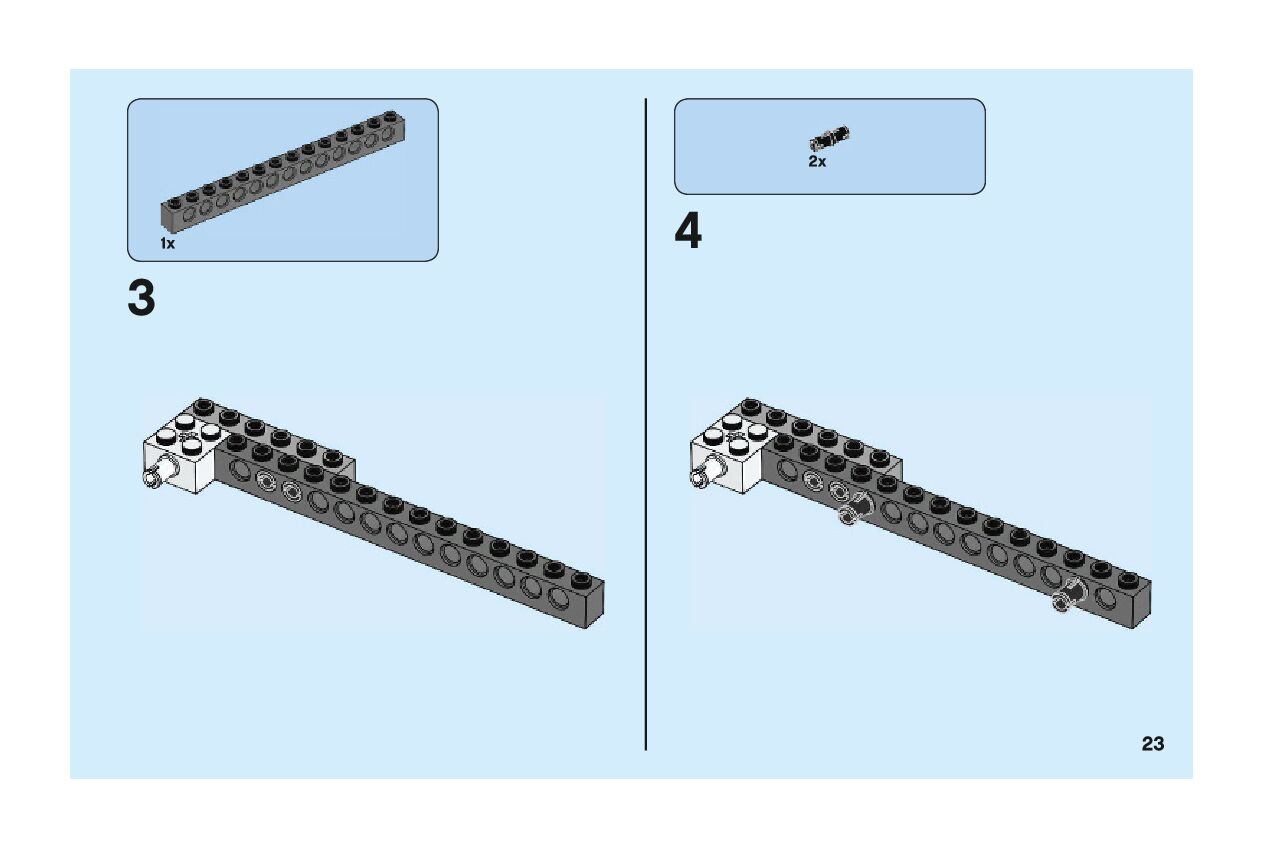 1x

3

2x

4

23