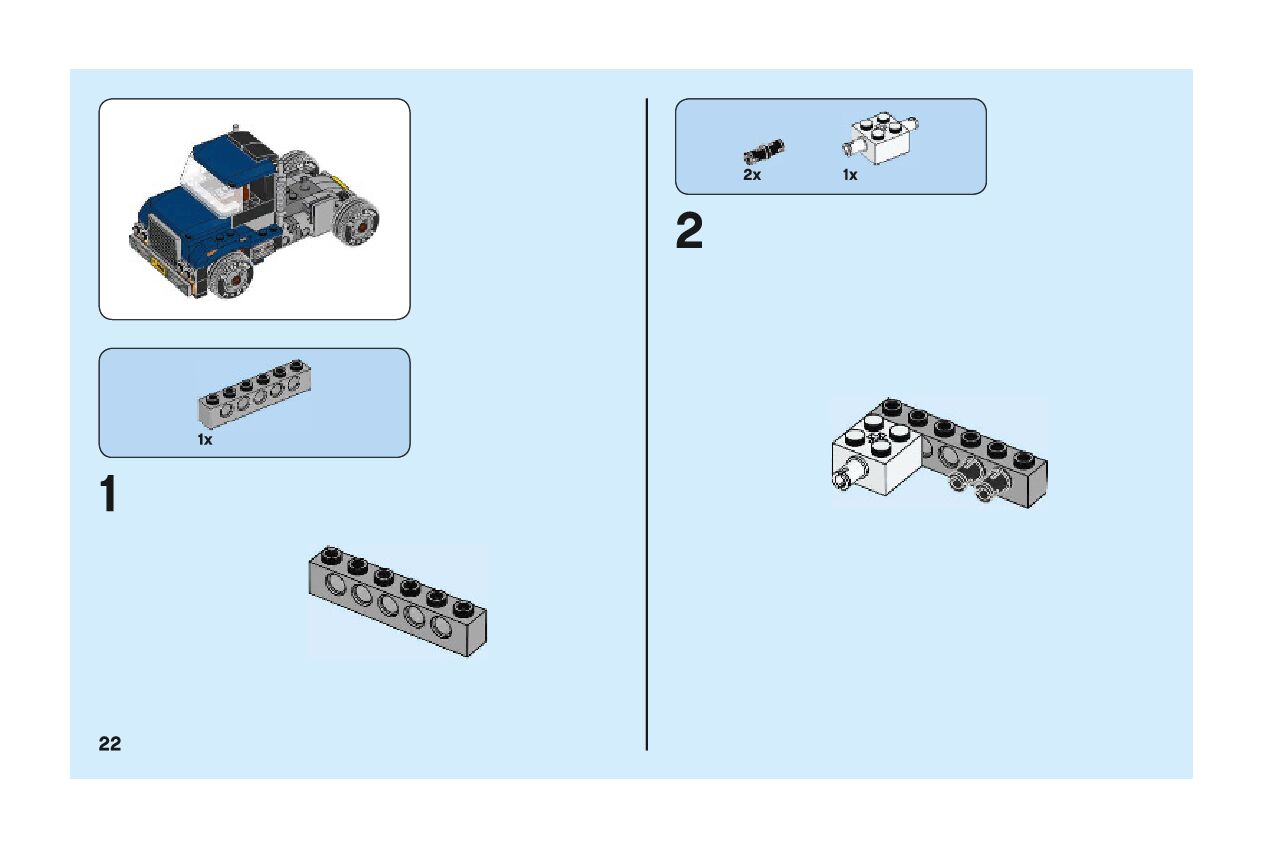 1x

1

22

2x 1x

2