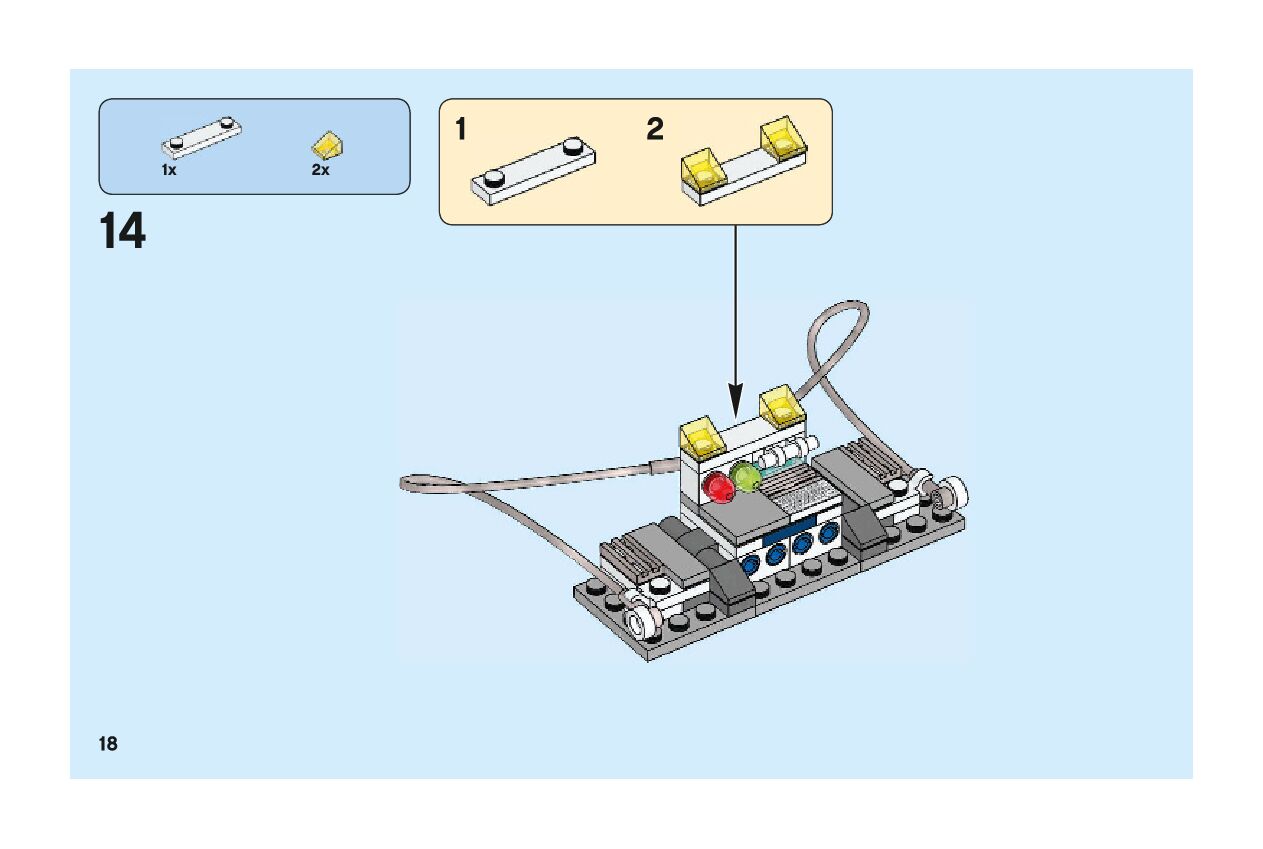 1x
2x

14

1
2

18