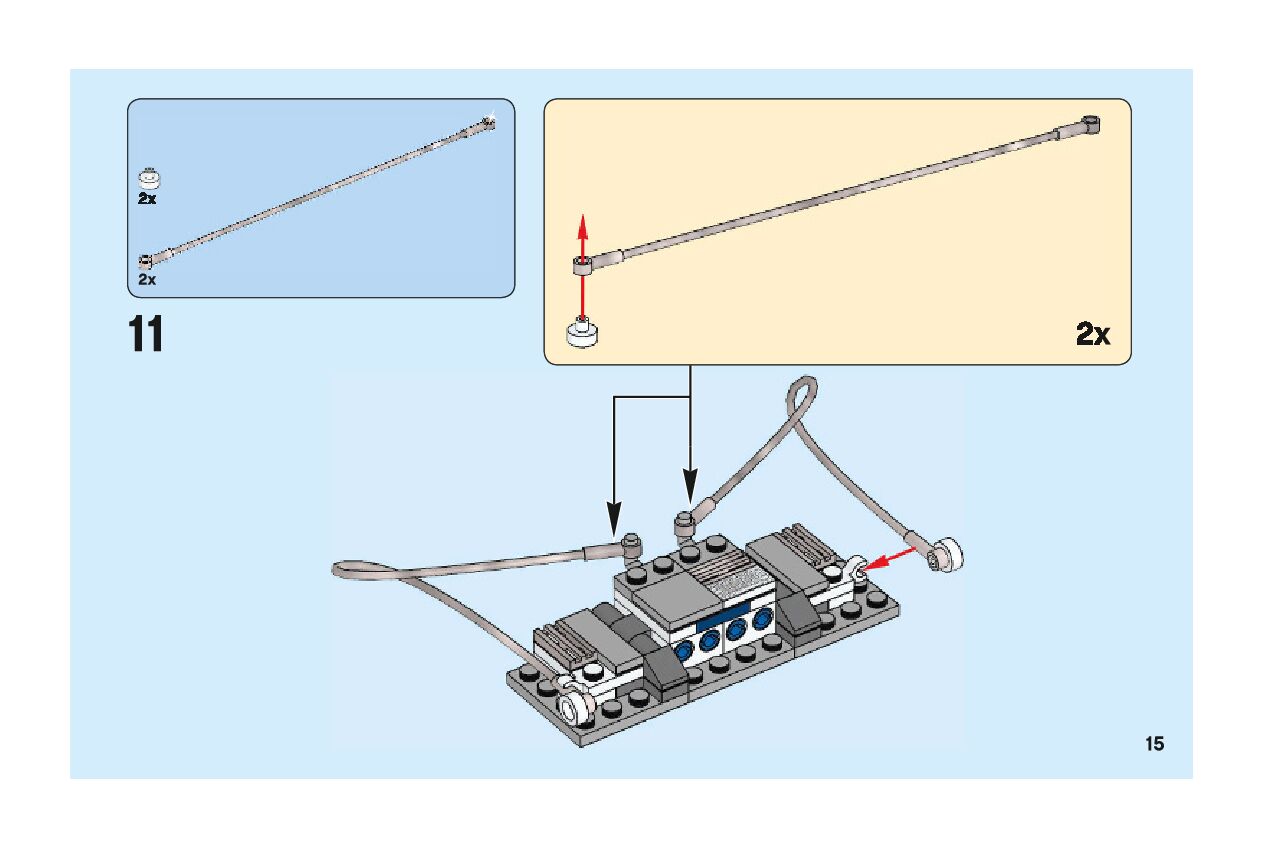 2x

2x

11

2x

15