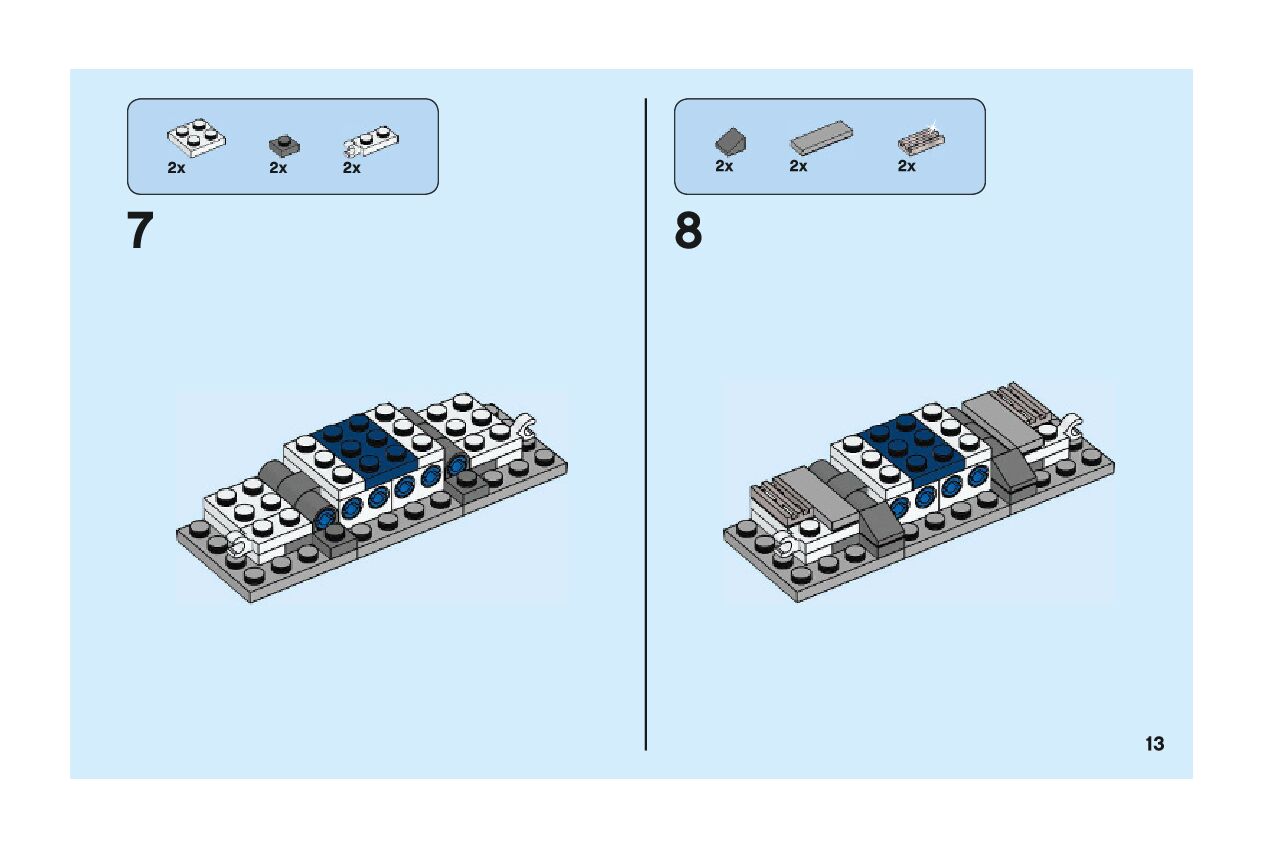 2x 2x 2x

7

2x 2x 2x

8

13