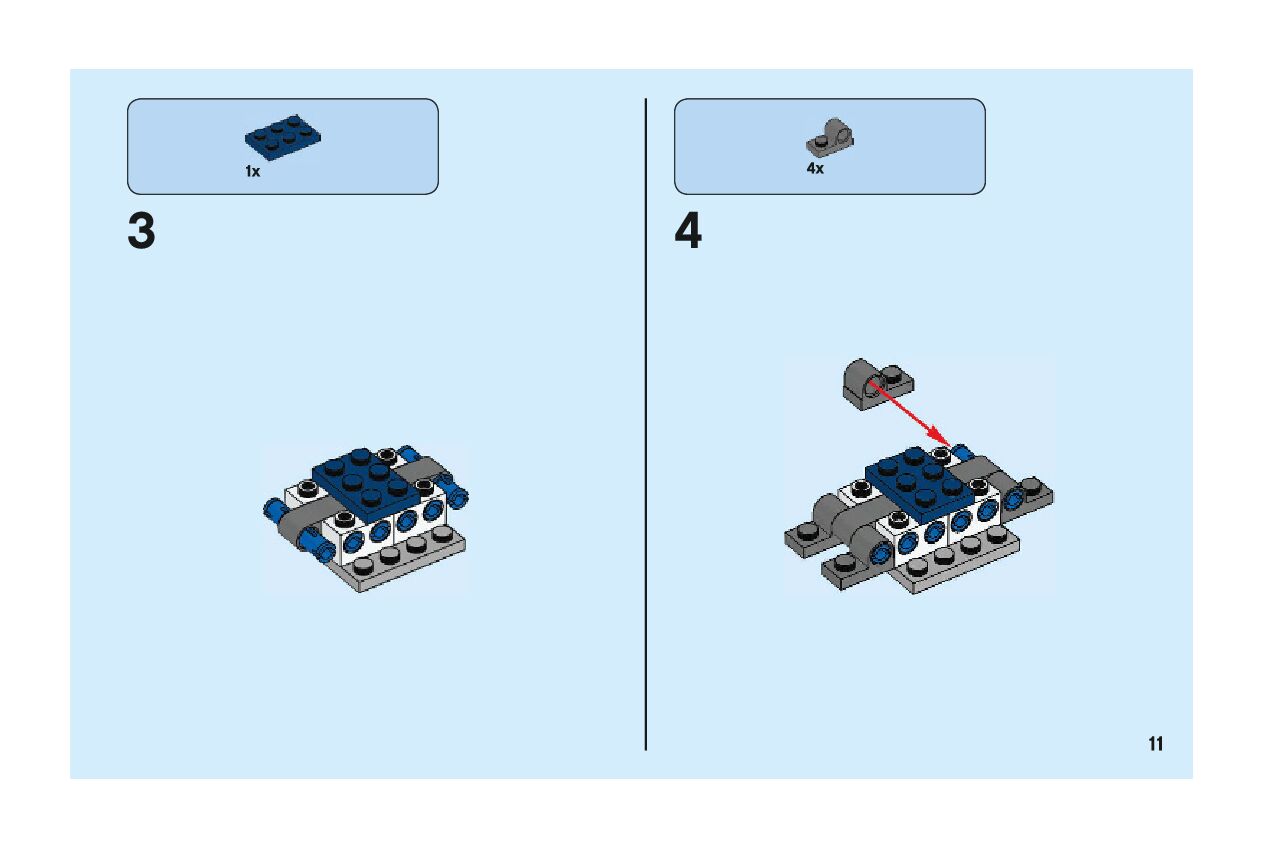 1x

3

4x

4

11