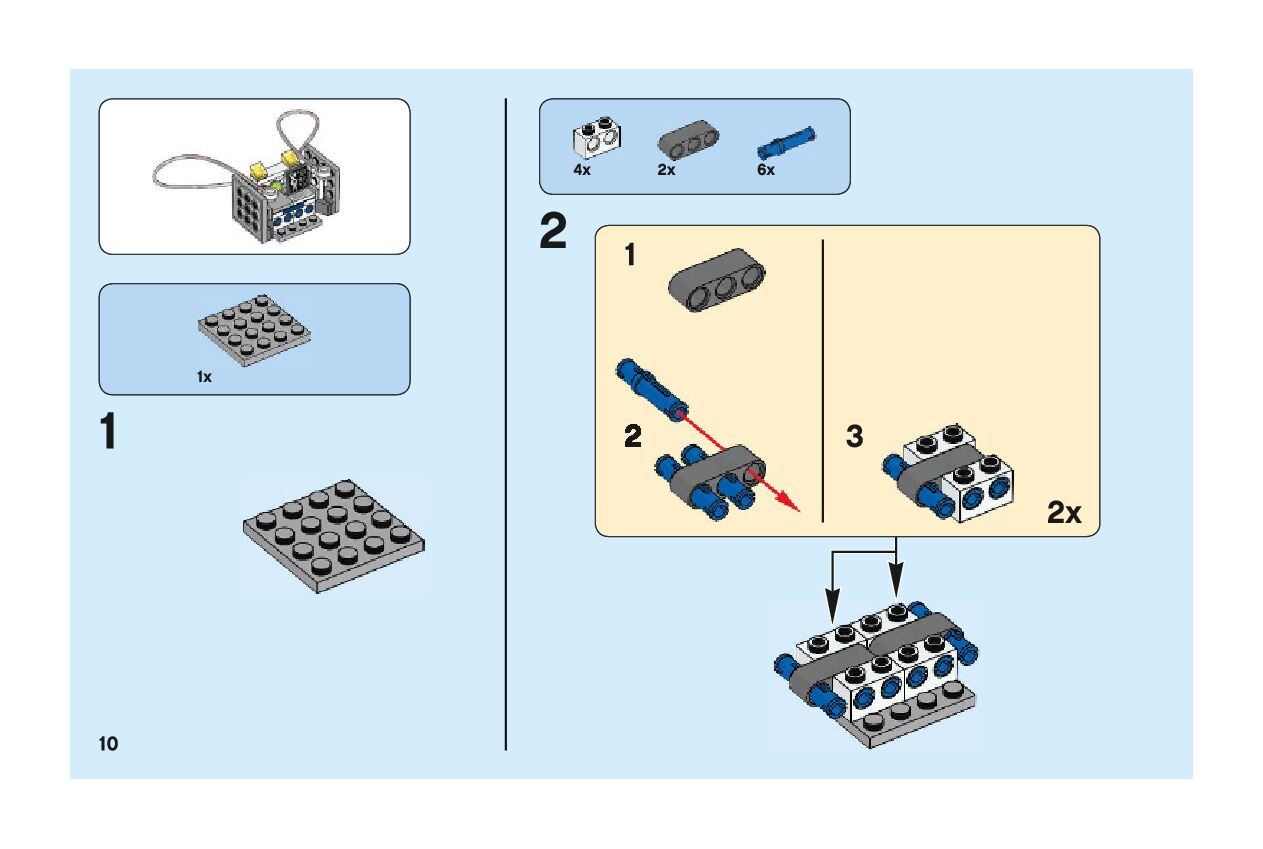 1x

1

10

4x 2x 6x

2

1

2

3

2x