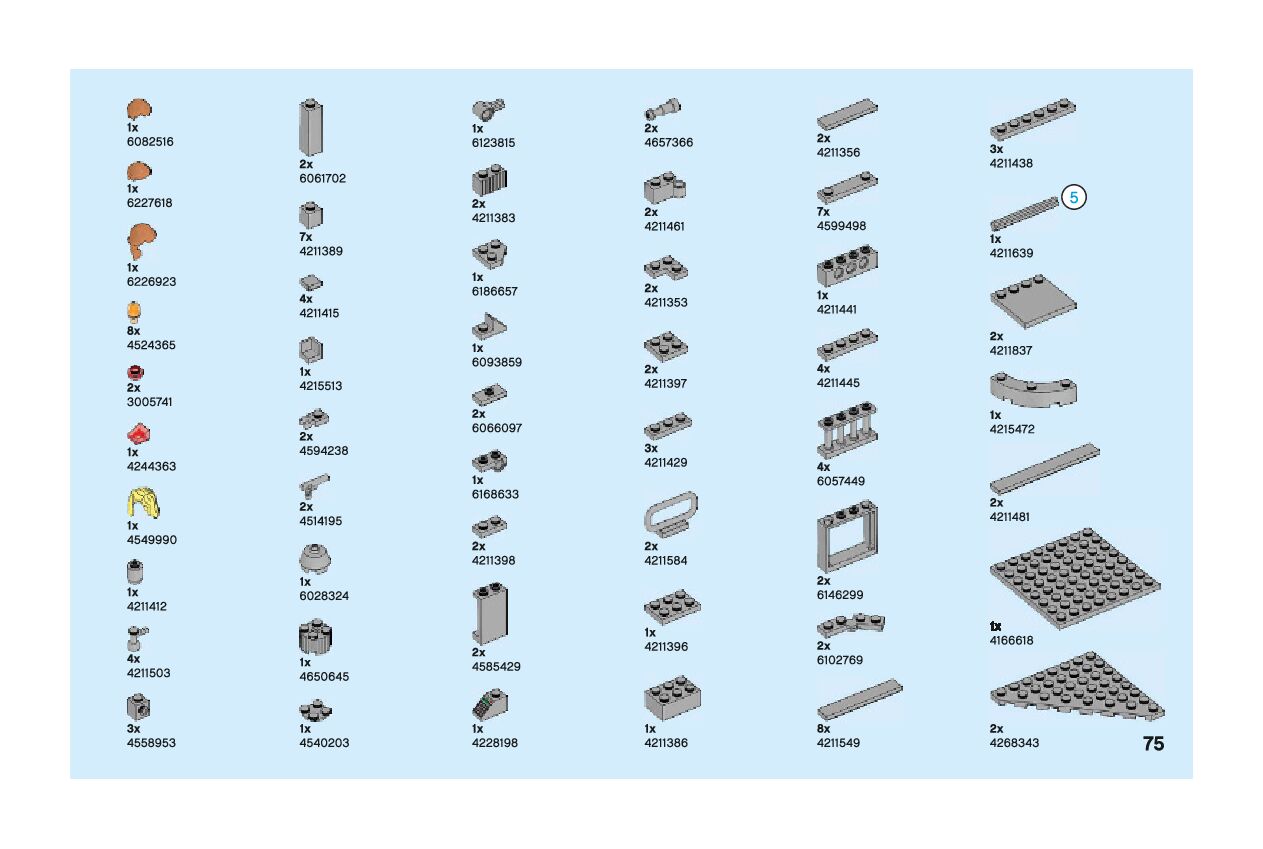 1x
6082516

1x
6227618

1x
6226923

8x
4524365

2x
3005741

1x
4244363

1x
4549990

1x
4211412

4x
4211503

3x
4558953

2x
6061702

7x
4211389

4x
4211415

1x
4215513

2x
4594238

2x
4514195

1x
6028324

1x
4650645

1x
4540203

1x
6123815

2x
4211383

1x
6186657

1x
6093859

2x
6066097

1x
6168633

2x
4211398

2x
4585429

1x
4228198

2x
4657366

2x
4211461

2x
4211353

2x
4211397

3x
4211429

2x
4211584

1x
4211396

1x
4211386

2x
4211356

7x
4599498

1x
4211441

4x
4211445

4x
6057449

2x
6146299

2x
6102769

8x
4211549

3x
4211438

5
1x
4211639

2x
4211837

1x
4215472

2x
4211481

1x
4166618

2x
4268343

75