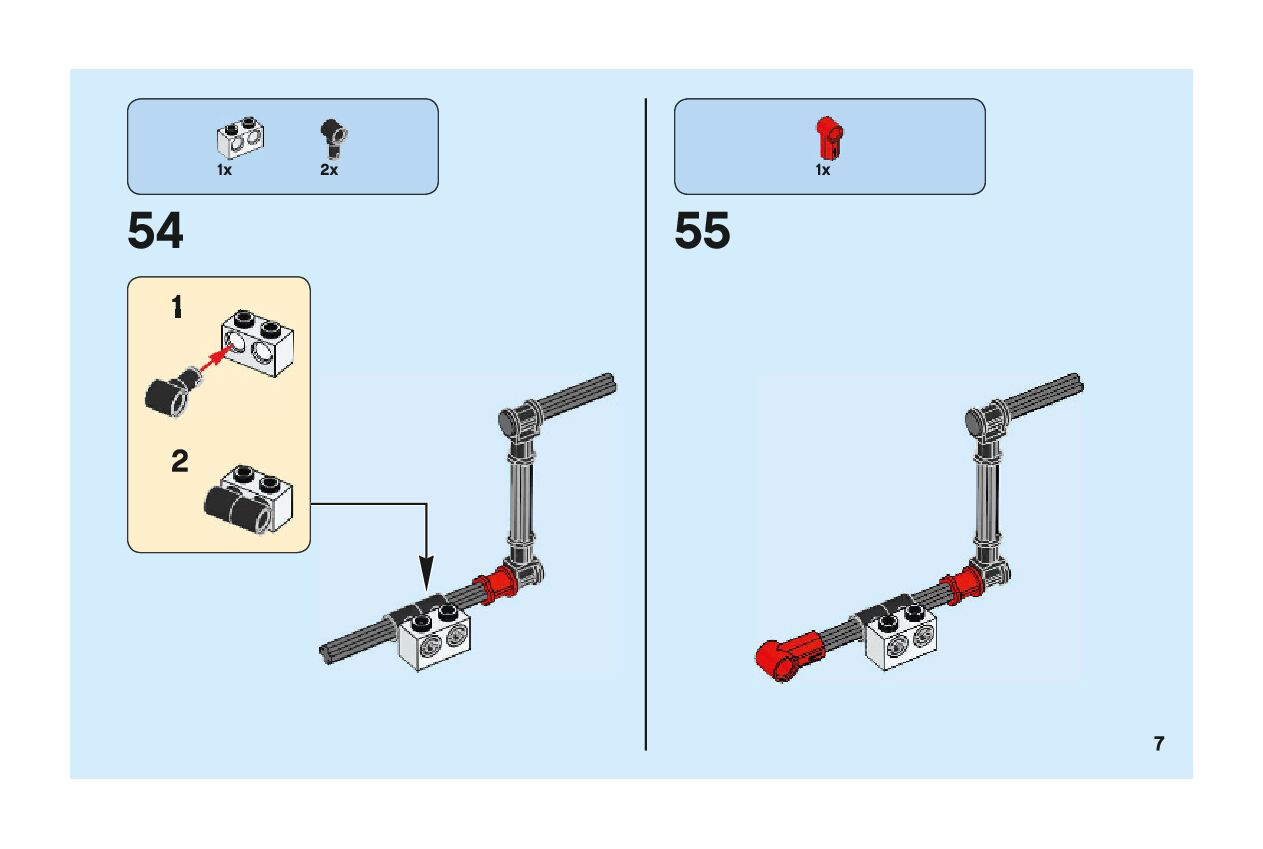 1x
2x

54

1

2

1x

55

7