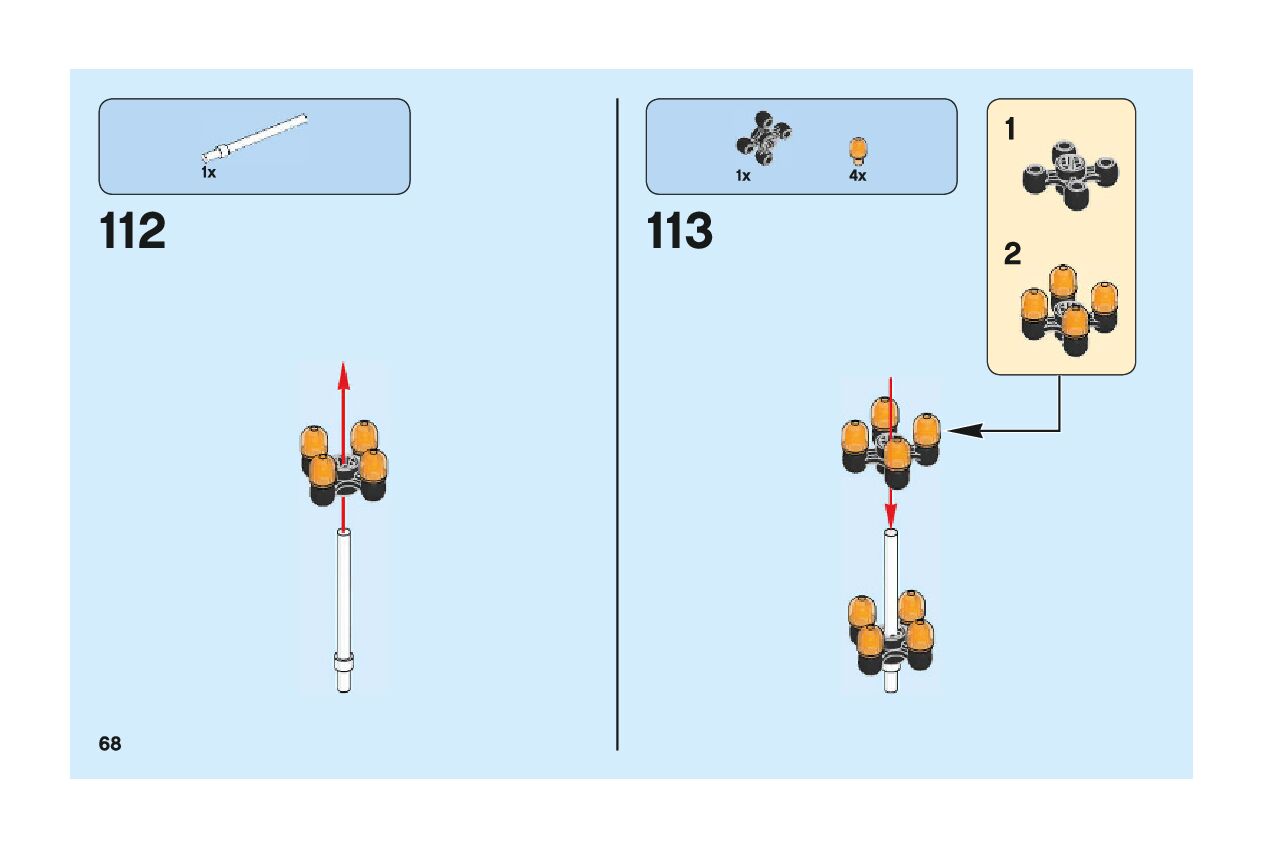 1x

112

68

1x

4x

113

1

2