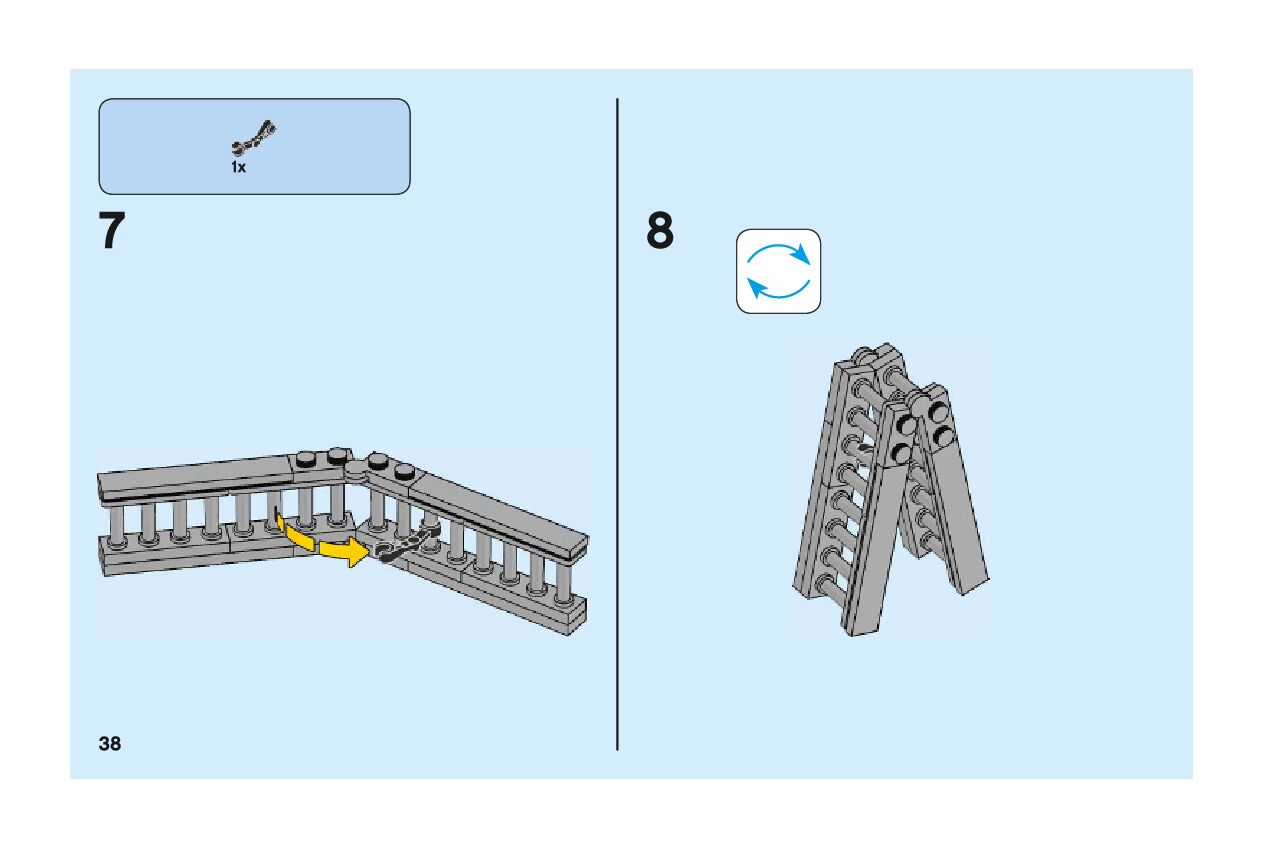 1x

7

8

38