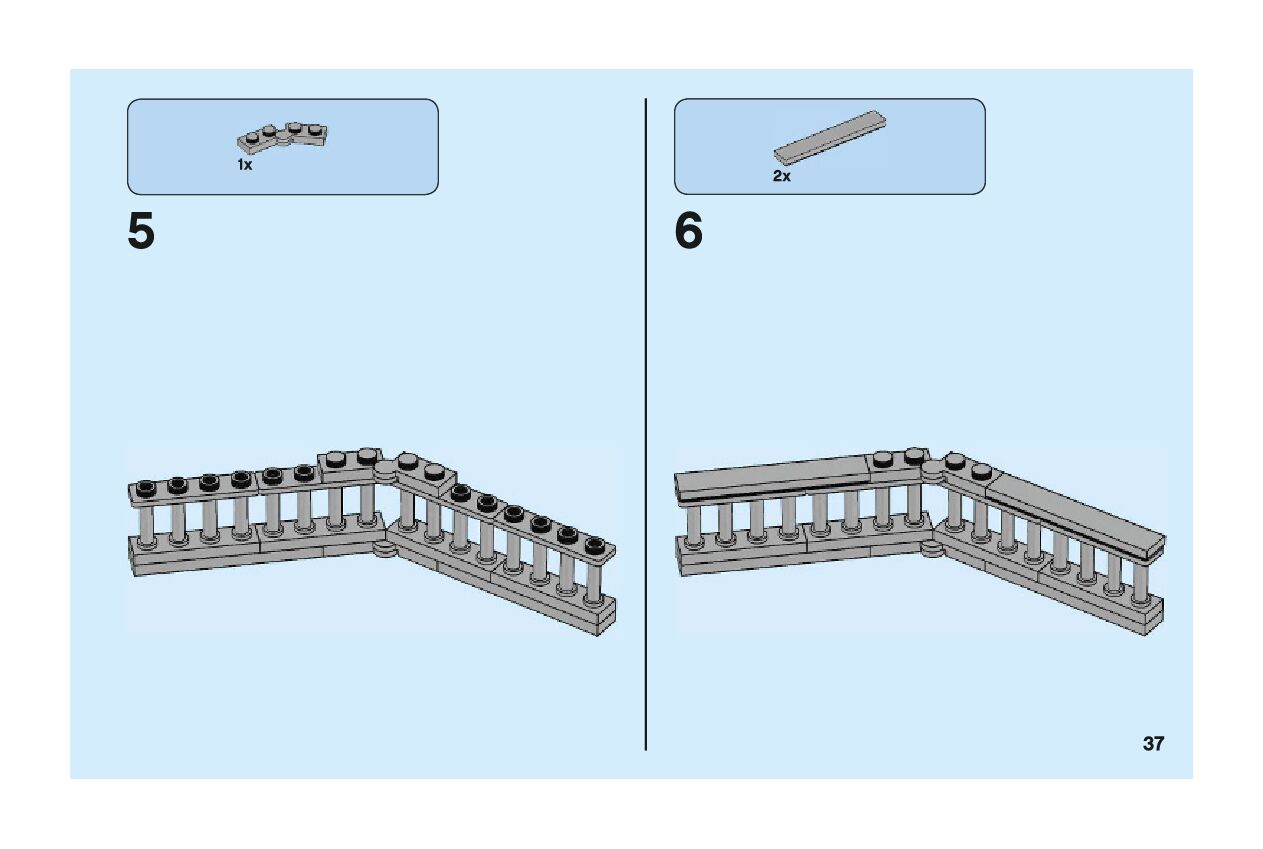 1x

5

2x

6

37