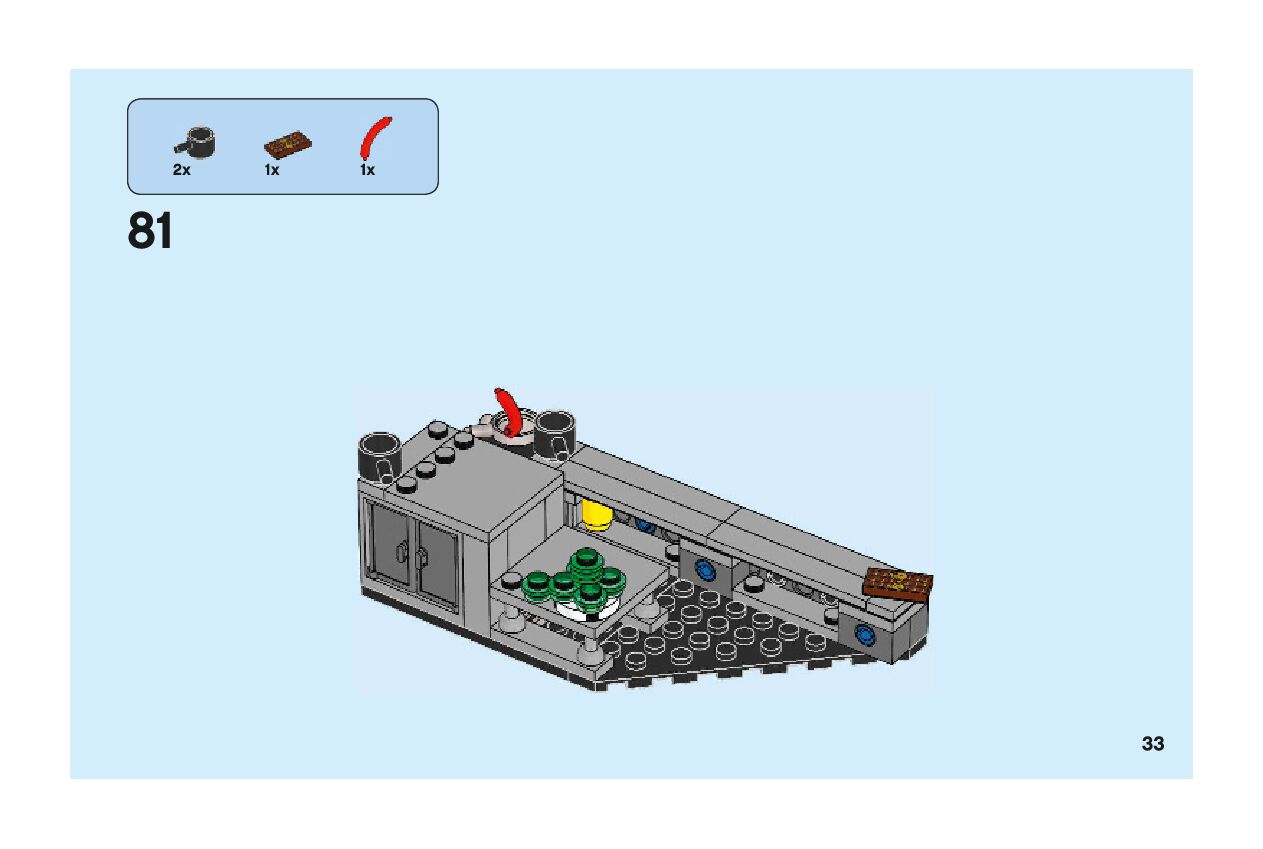 2x 1x 1x

81

33