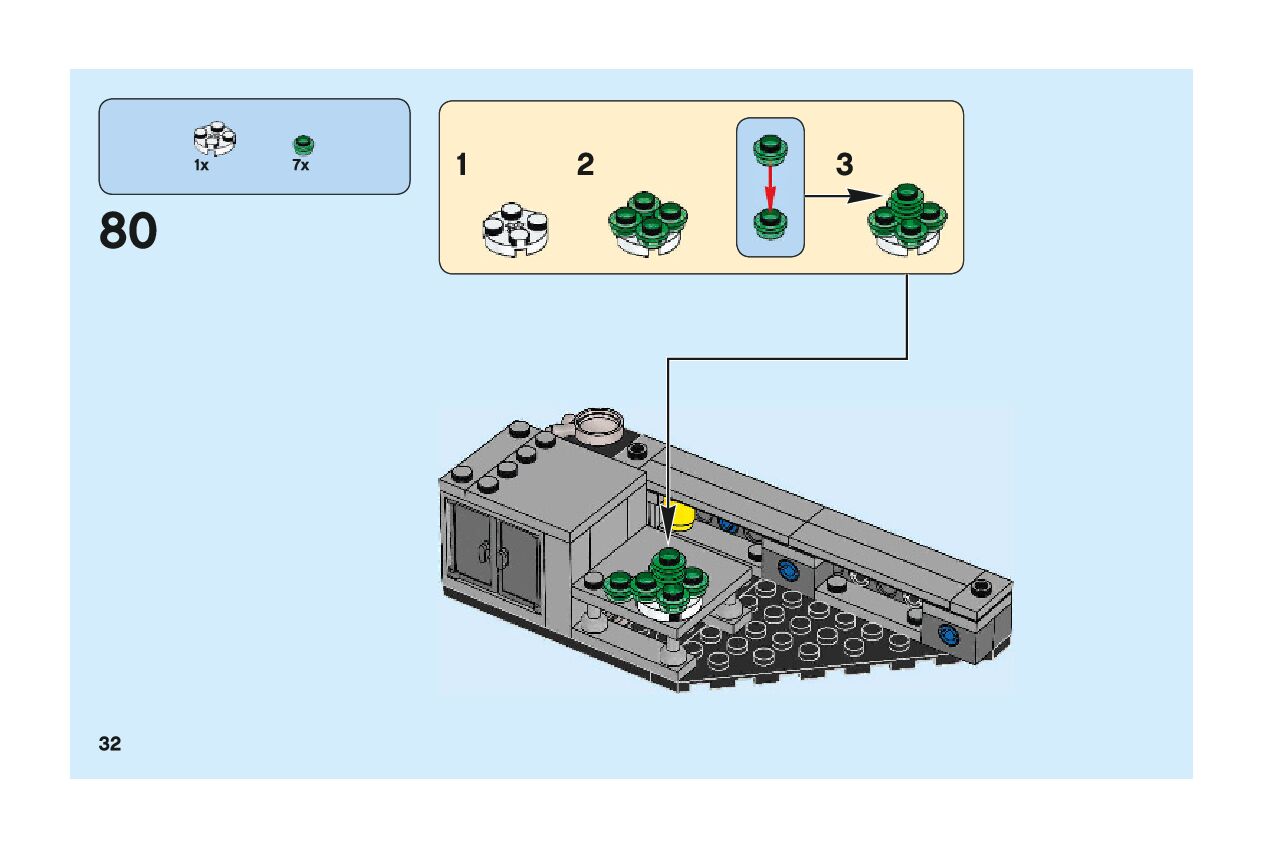 1x 7x

80

1 2 3

32