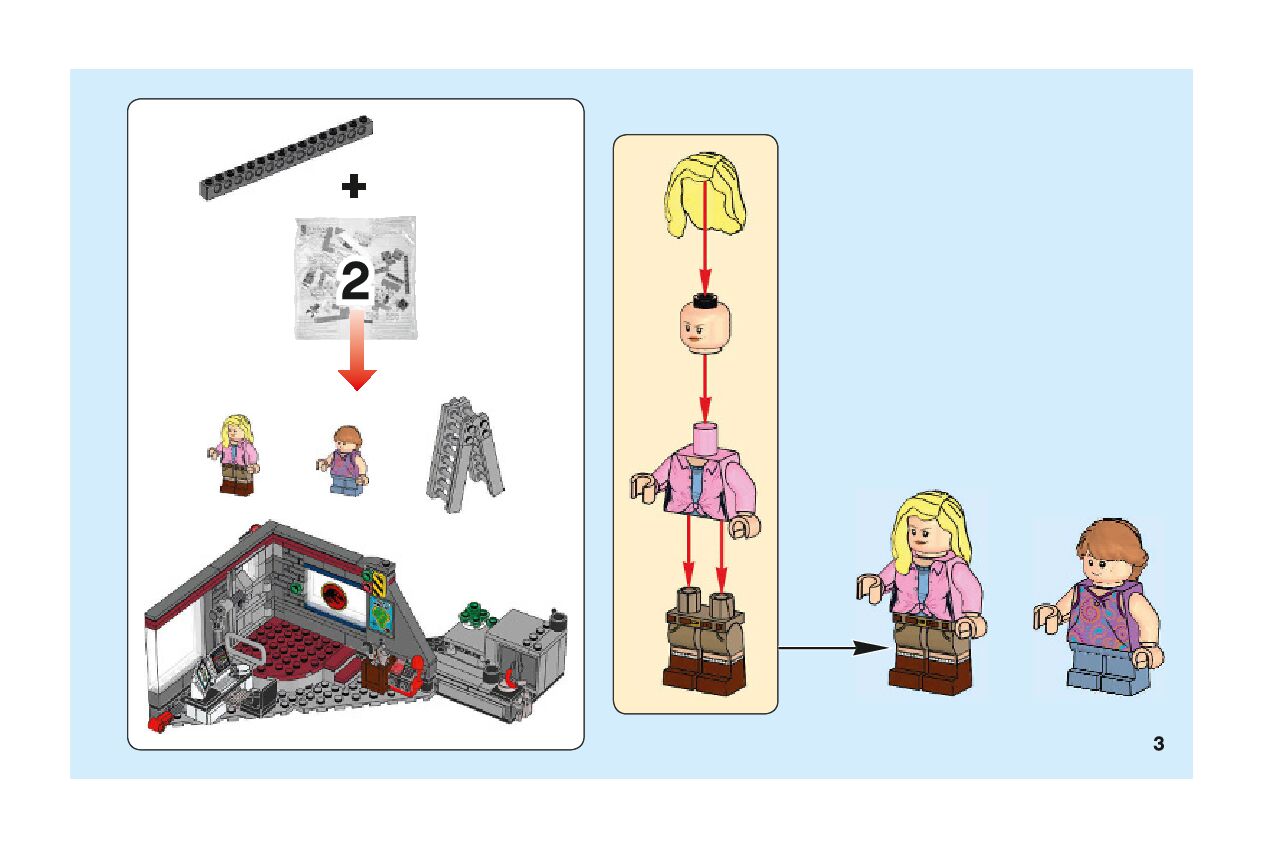 +

2

3