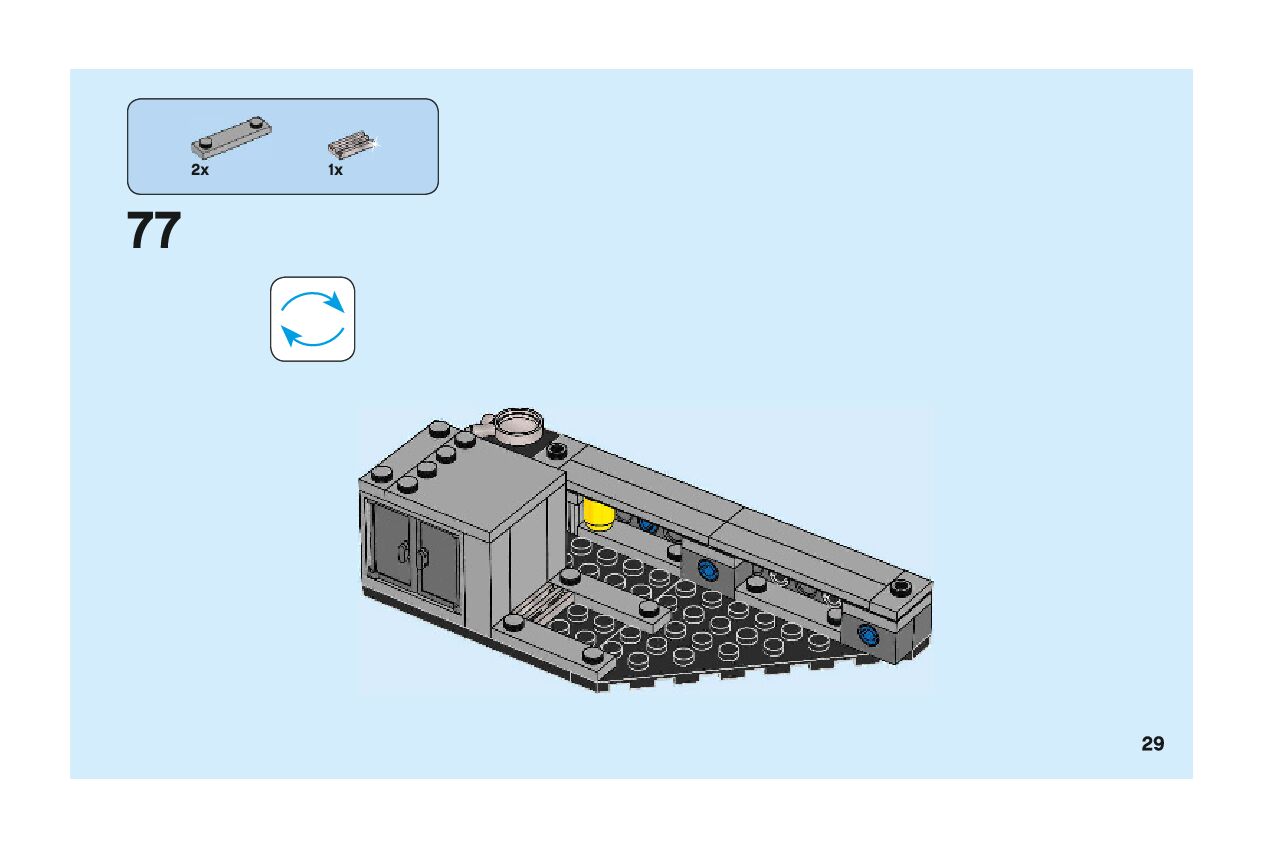 2x

1x

77

29