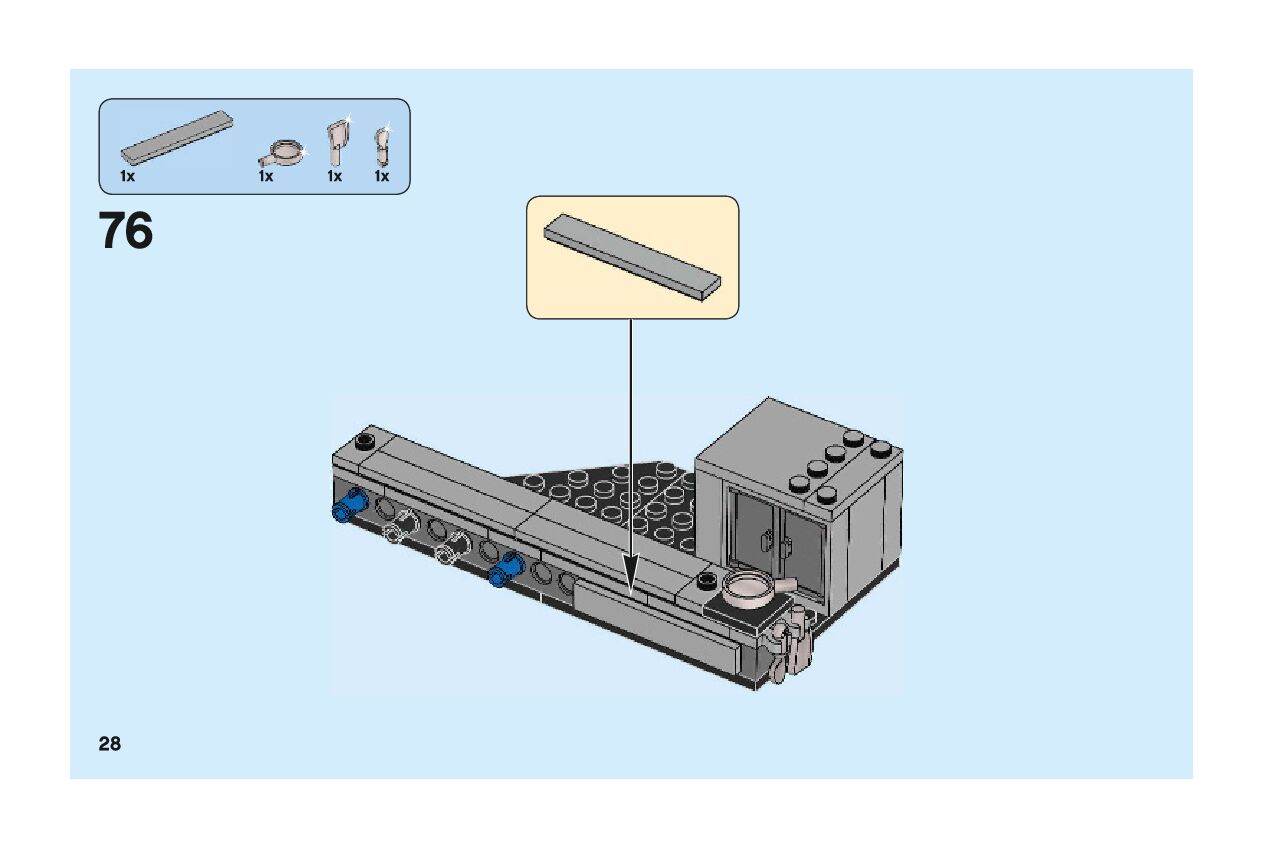 1x 1x 1x 1x

76

28