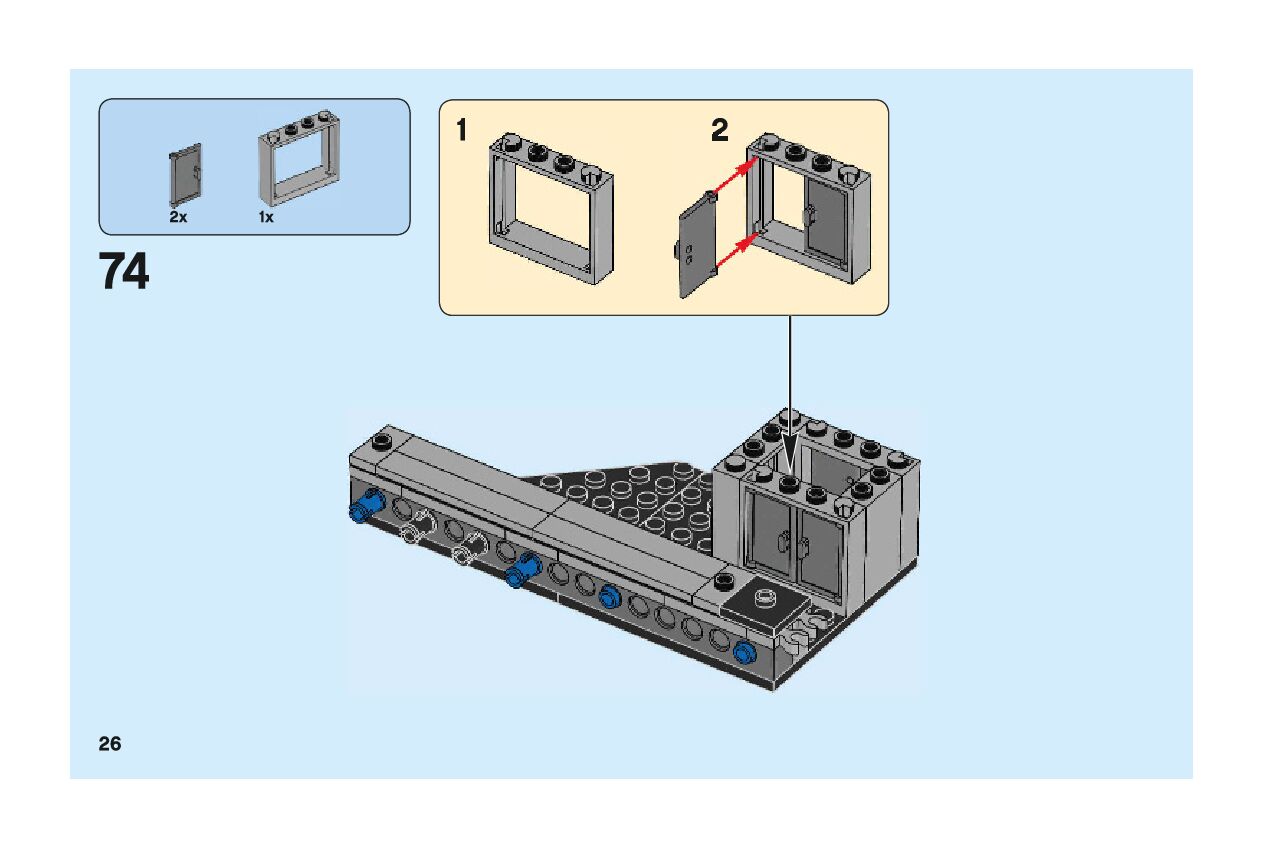 2x
1x

74

1
2

26