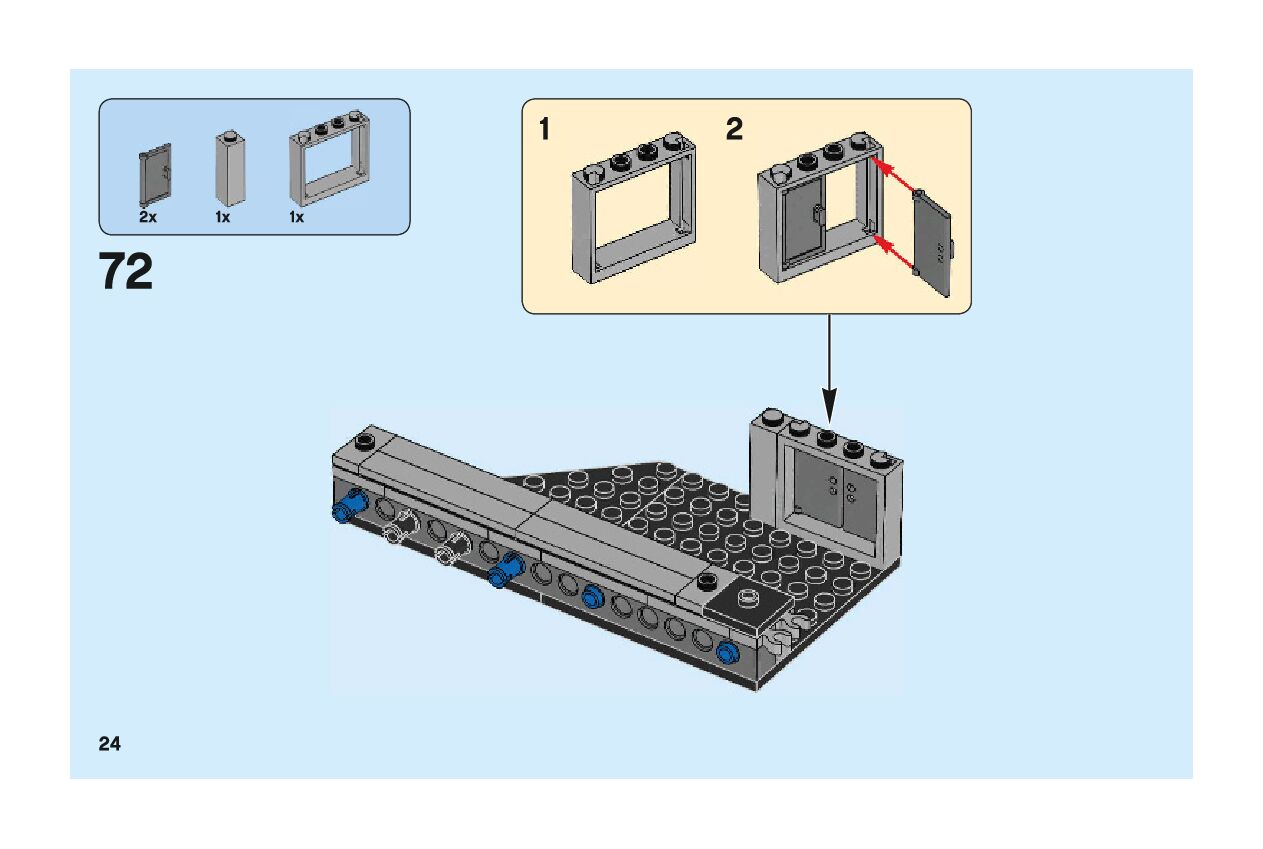 2x 1x 1x

72

1 2

24