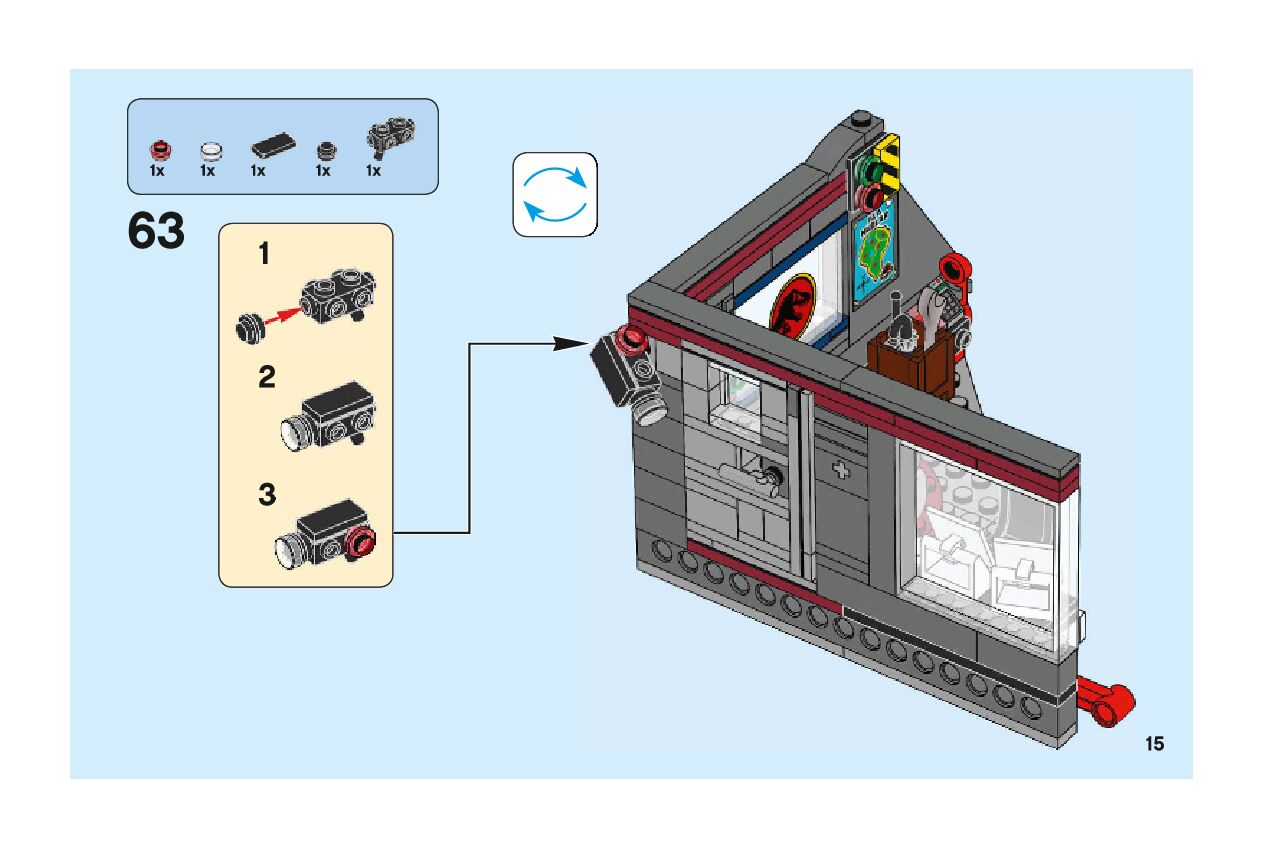 1x 1x 1x 1x 1x

63

1

2

3

15