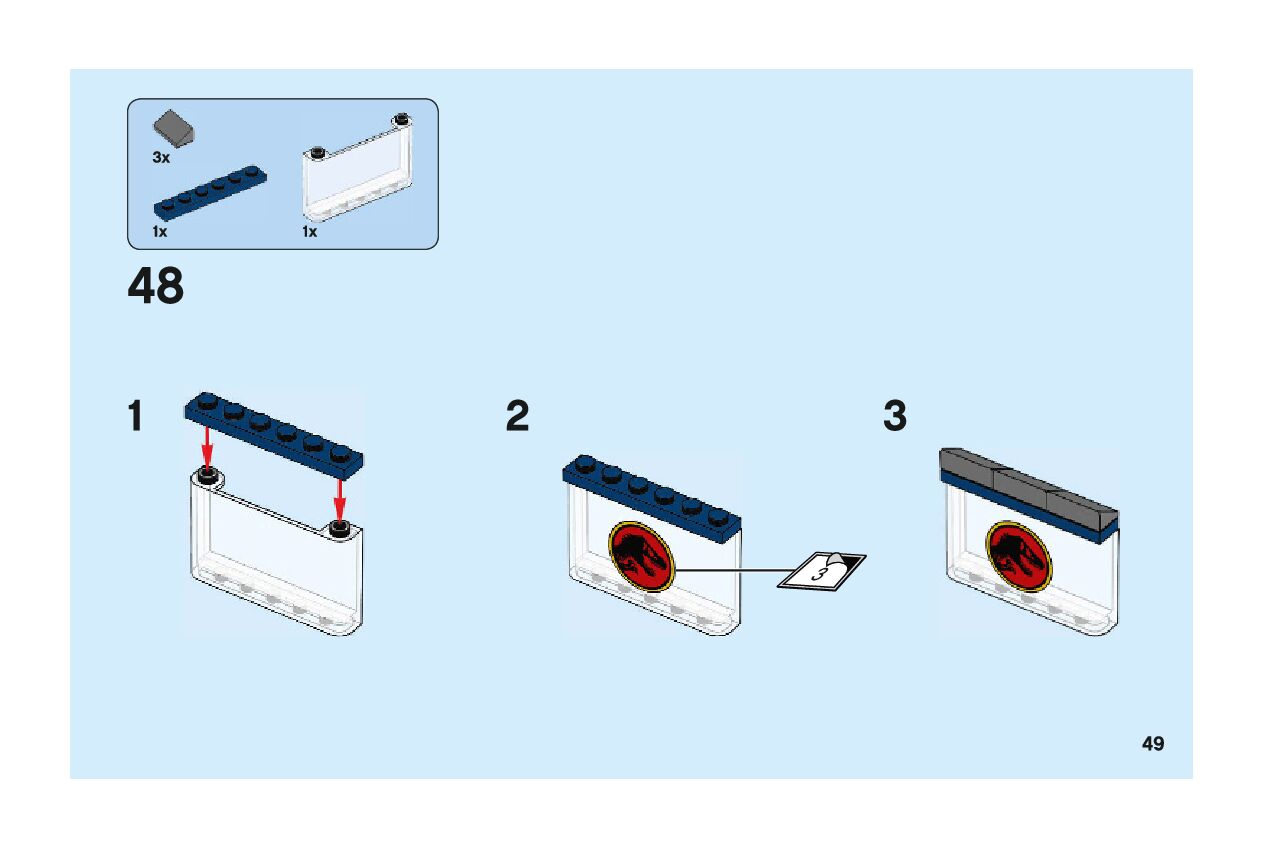 3x

1x

1x

48

1

2

3

3

49