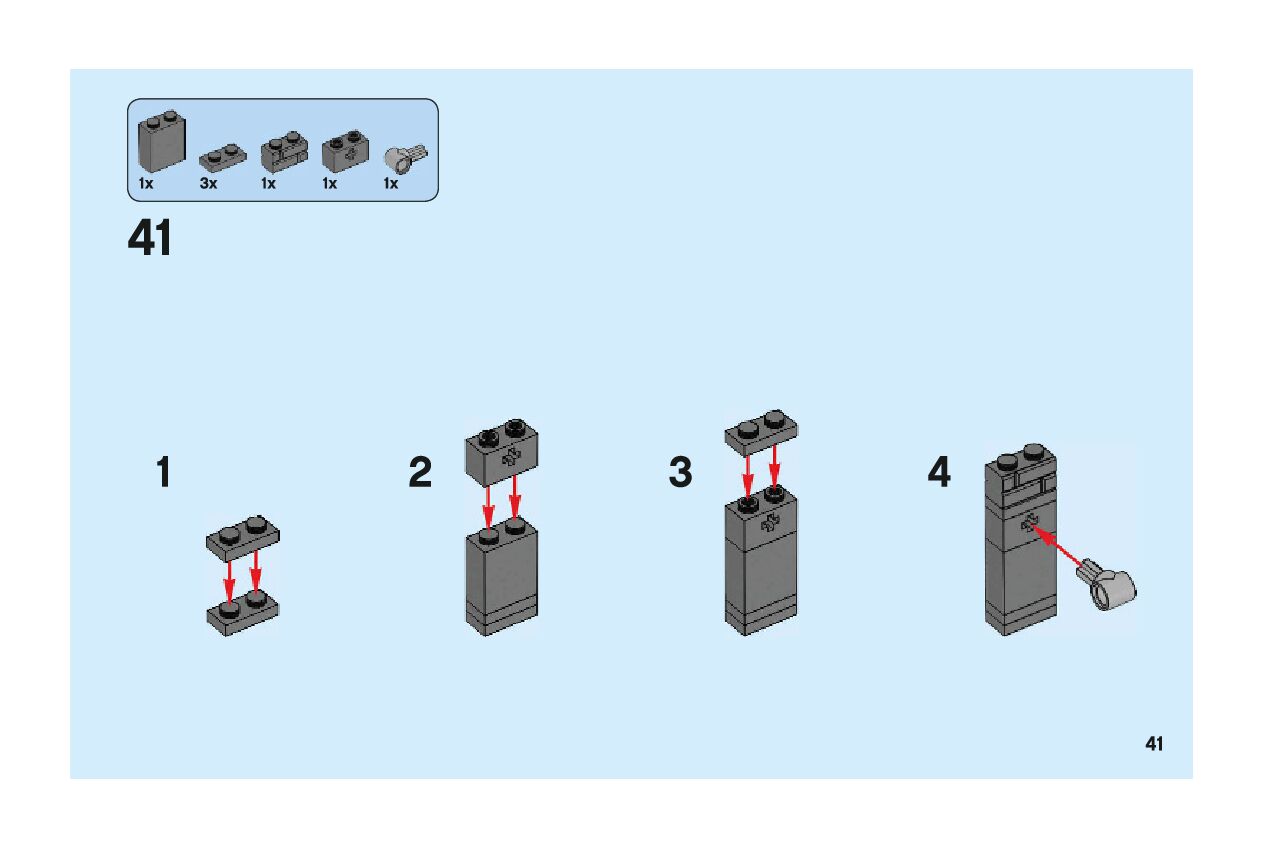 1x 3x 1x 1x 1x

41

1

2

3

4

41