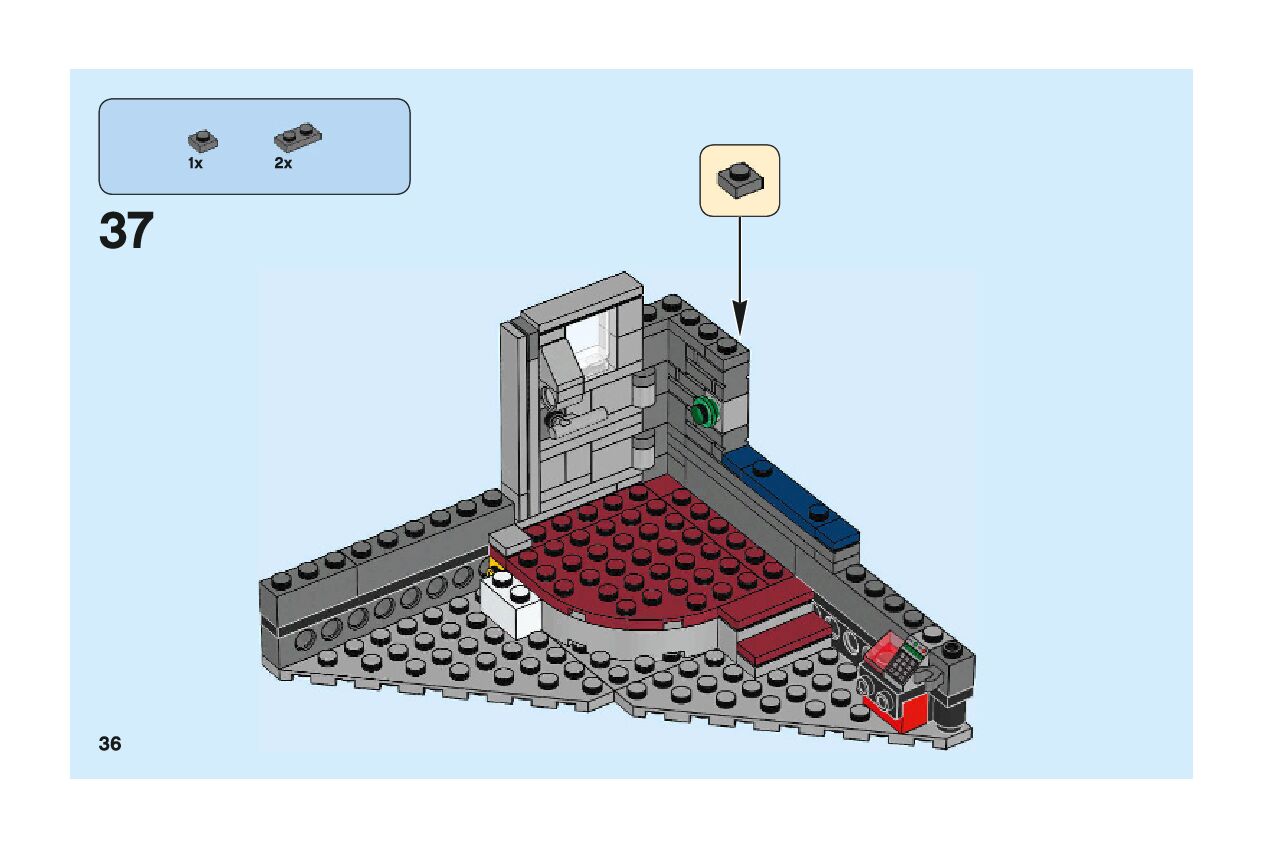 1x 2x

37

36