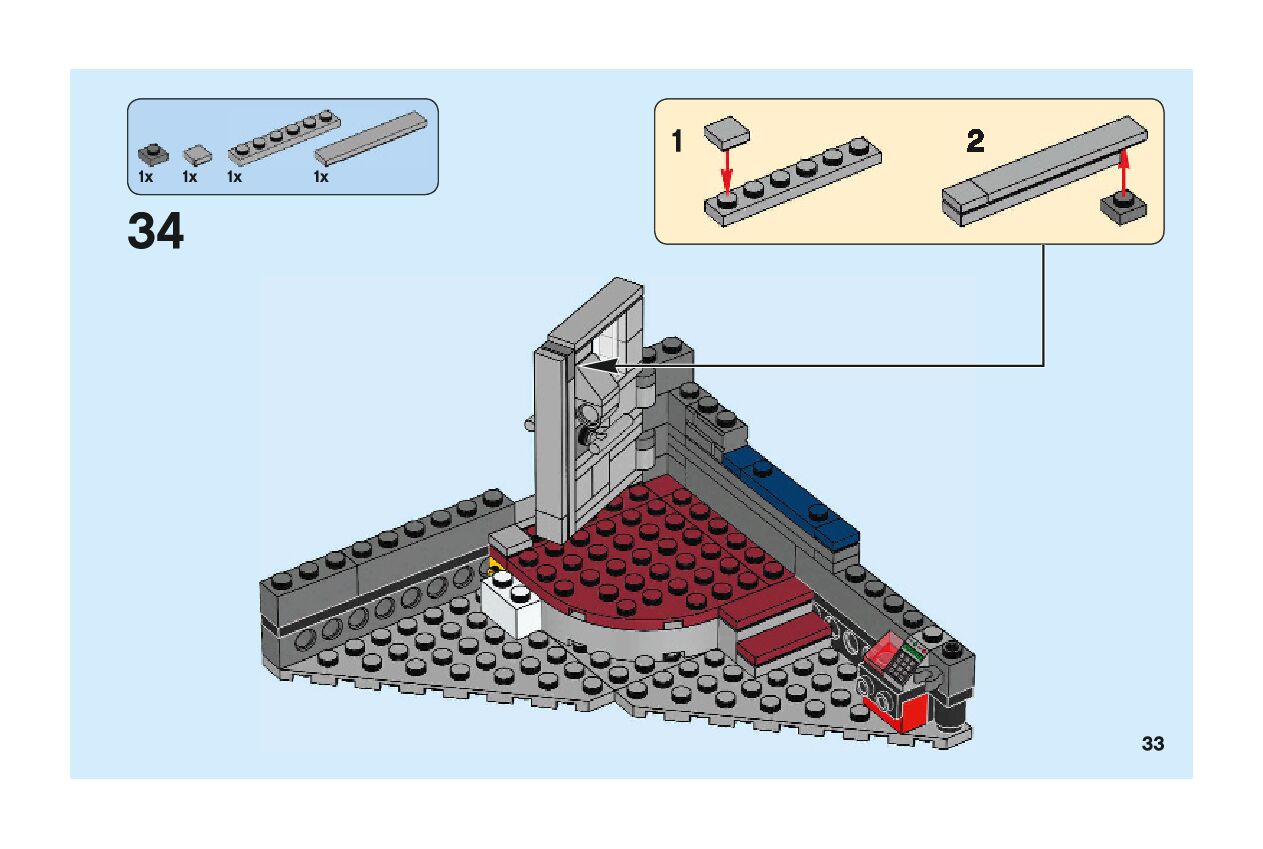 1x 1x 1x 1x

34

1

2

33