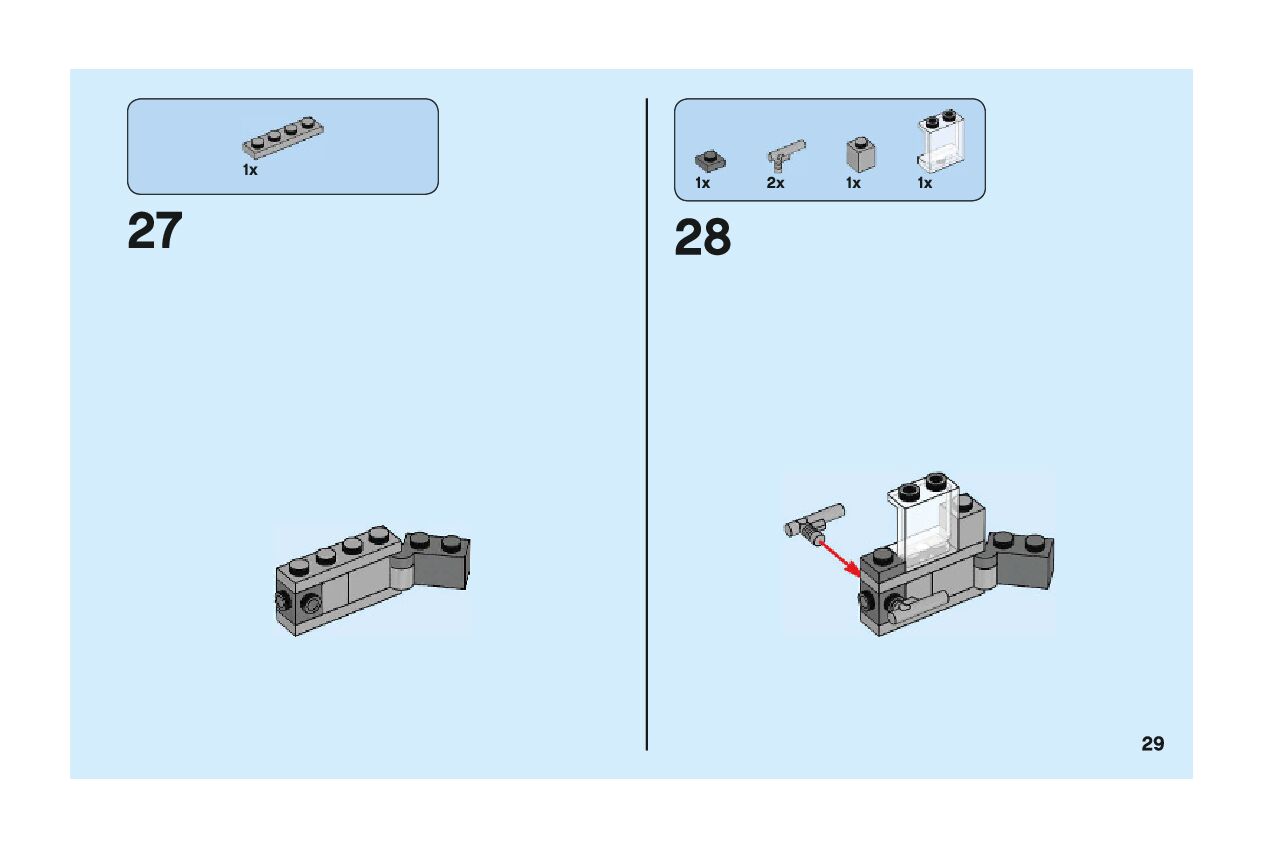 1x

27

1x 2x 1x 1x

28

29